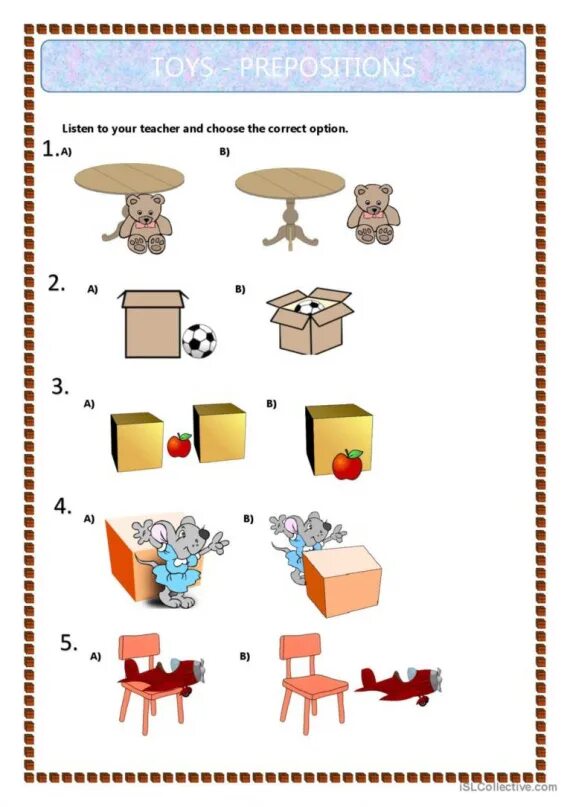 TOYS - PREPOSITIONS

Listen to your teacher and choose the correct option.

1. A) B)

2. A) B)

3. A) B)

4. A) B)

5. A) B)

iSLCollective.com