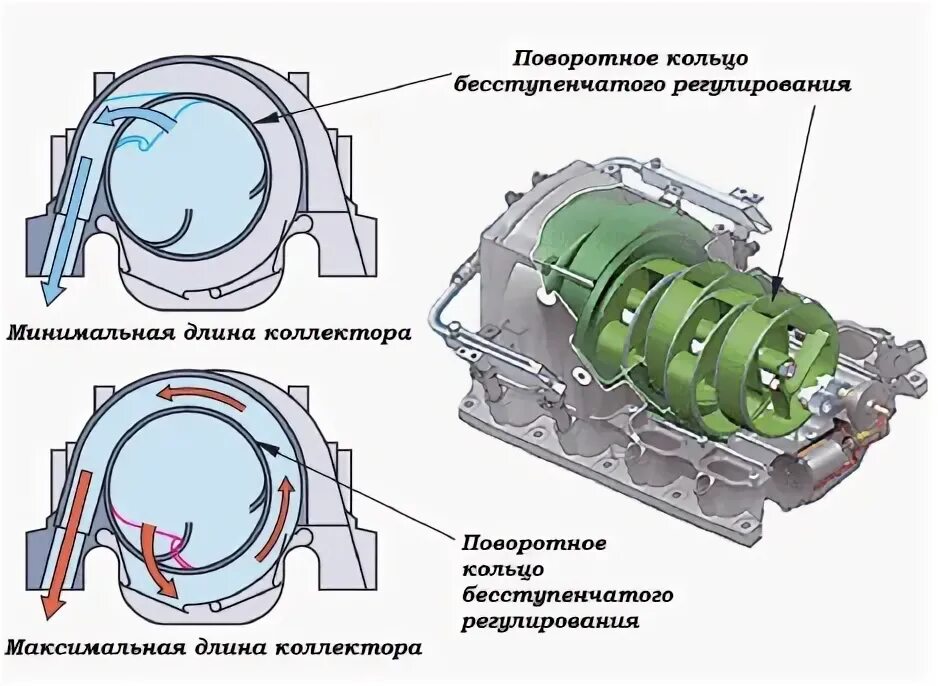 Поворотное кольцо бесступенчатого регулирования

Минимальная длина коллектора

Поворотное кольцо бесступенчатого регулирования

Максимальная длина коллектора