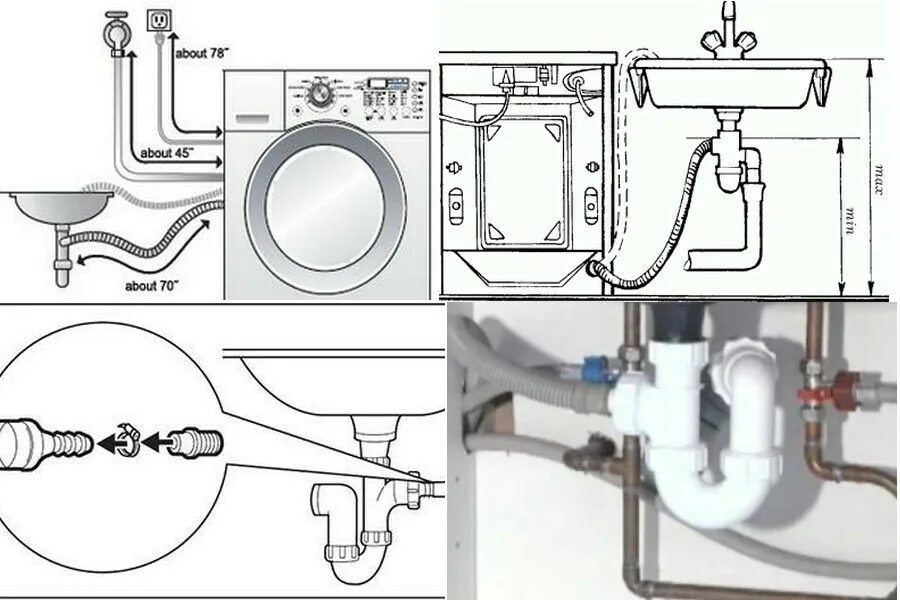 about 78"
about 45"
about 70"
max
min