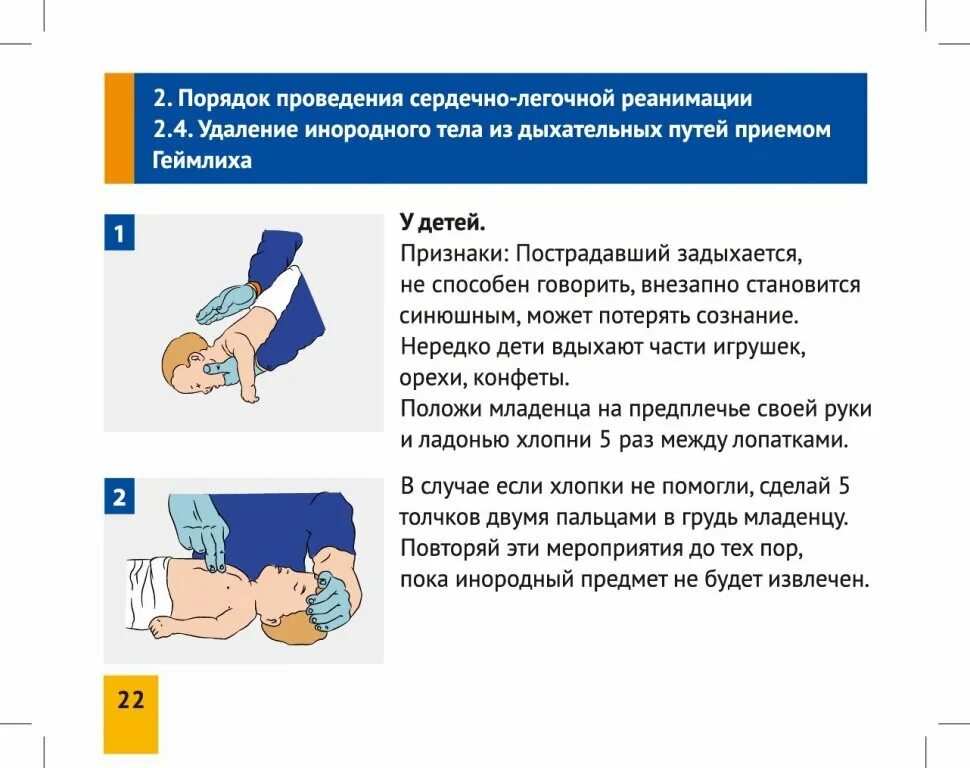 2. Порядок проведения сердечно-легочной реанимации
2.4. Удаление инородного тела из дыхательных путей приемом Геймлиха

1

У детей.
Признаки: Пострадавший задыхается, не способен говорить, внезапно становится синюшным, может потерять сознание. Нередко дети вдыхают части игрушек, орехи, конфеты.
Положи младенца на предплечье своей руки и ладонью хлопни 5 раз между лопатками.

2

В случае если хлопки не помогли, сделай 5 толчков двумя пальцами в грудь младенцу. Повторяй эти мероприятия до тех пор, пока инородный предмет не будет извлечен.

22