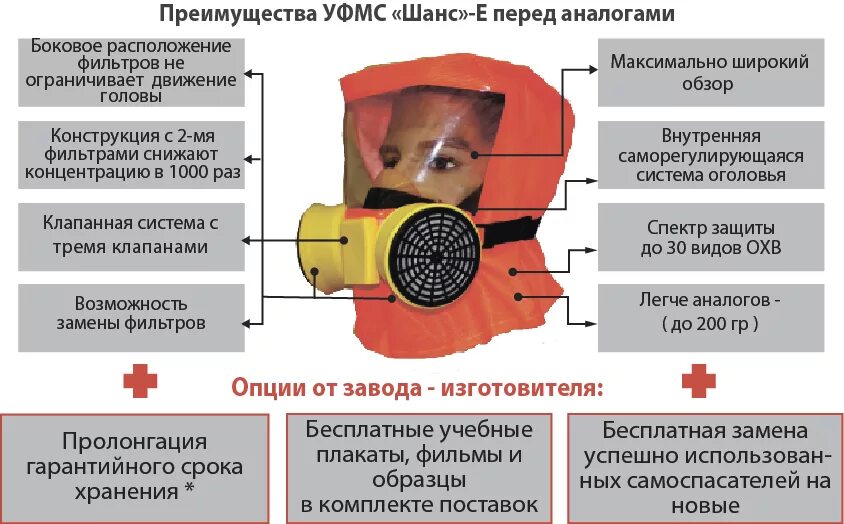 Преимущества УФМС «Шанс»-Е перед аналогами

Боковое расположение фильтров не ограничивает движение головы

Конструкция с 2-мя фильтрами снижают концентрацию в 1000 раз

Клапанная система с тремя клапанами

Возможность замены фильтров

Максимально широкий обзор

Внутренняя саморегулирующаяся система оголовья

Спектр защиты до 30 видов ОХВ

Легче аналогов - ( до 200 гр )

Опции от завода - изготовителя:

Пролонгация гарантийного срока хранения *

Бесплатные учебные плакаты, фильмы и образцы в комплекте поставок

Бесплатная замена успешно использованных самоспасателей на новые