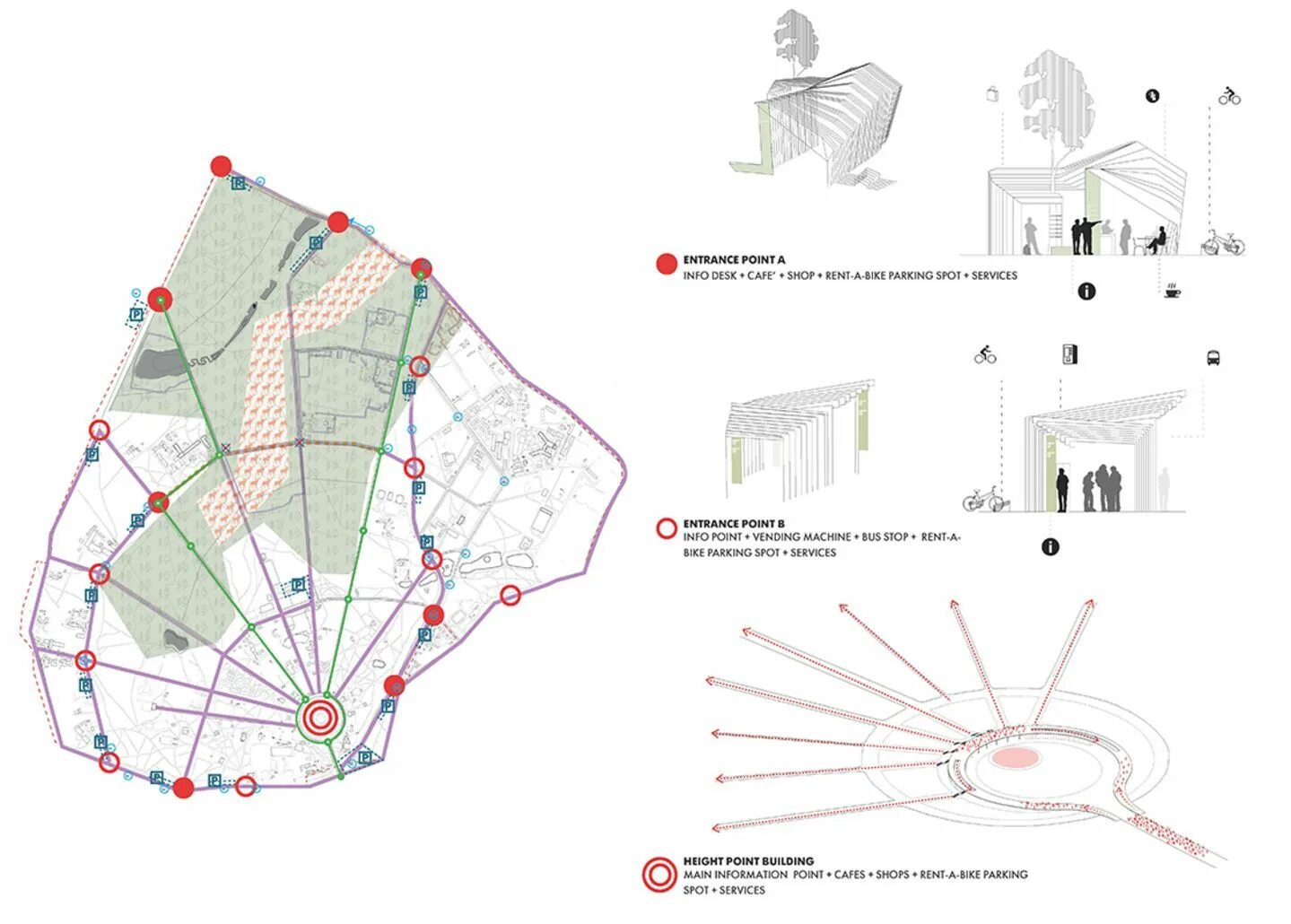 ENTRANCE POINT A
INFO DESK + CAFE' + SHOP + RENT-A-BIKE PARKING SPOT + SERVICES

ENTRANCE POINT B
INFO POINT + VENDING MACHINE + BUS STOP + RENT-A-BIKE PARKING SPOT + SERVICES

HEIGHT POINT BUILDING
MAIN INFORMATION POINT + CAFES + SHOPS + RENT-A-BIKE PARKING SPOT + SERVICES