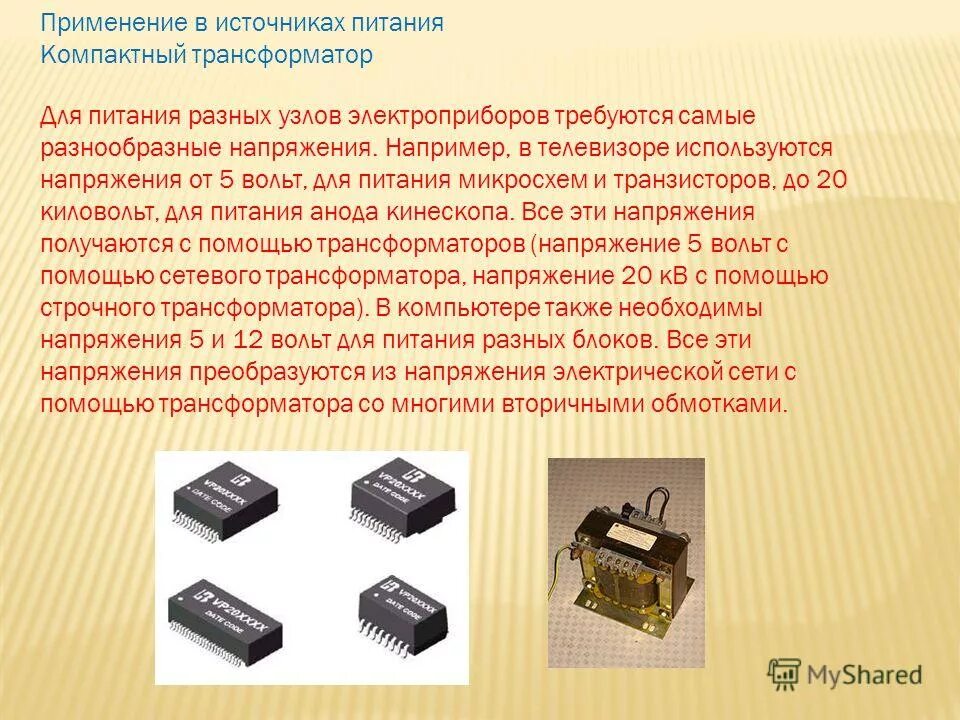 Применение в источниках питания
Компактный трансформатор

Для питания разных узлов электроприборов требуются самые разнообразные напряжения. Например, в телевизоре используются напряжения от 5 вольт, для питания микросхем и транзисторов, до 20 киловольт, для питания анода кинескопа. Все эти напряжения получаются с помощью трансформаторов (напряжение 5 вольт с помощью сетевого трансформатора, напряжение 20 кВ с помощью строчного трансформатора). В компьютере также необходимы напряжения 5 и 12 вольт для питания разных блоков. Все эти напряжения преобразуются из напряжения электрической сети с помощью трансформатора со многими вторичными обмотками.

VP20XXXX
DATE CODE
VP20XXXX
DATE CODE
VP20XXXX
DATE CODE
VP20XXXX
DATE CODE

MyShared