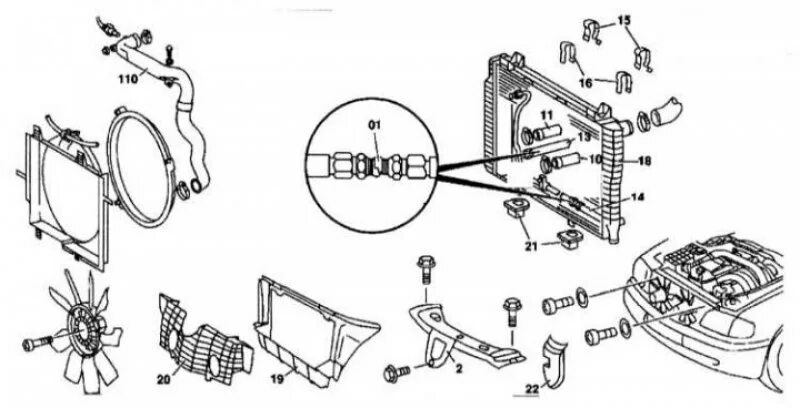 110
15
16
01
11
13
10
18
14
21
20
19
2
22