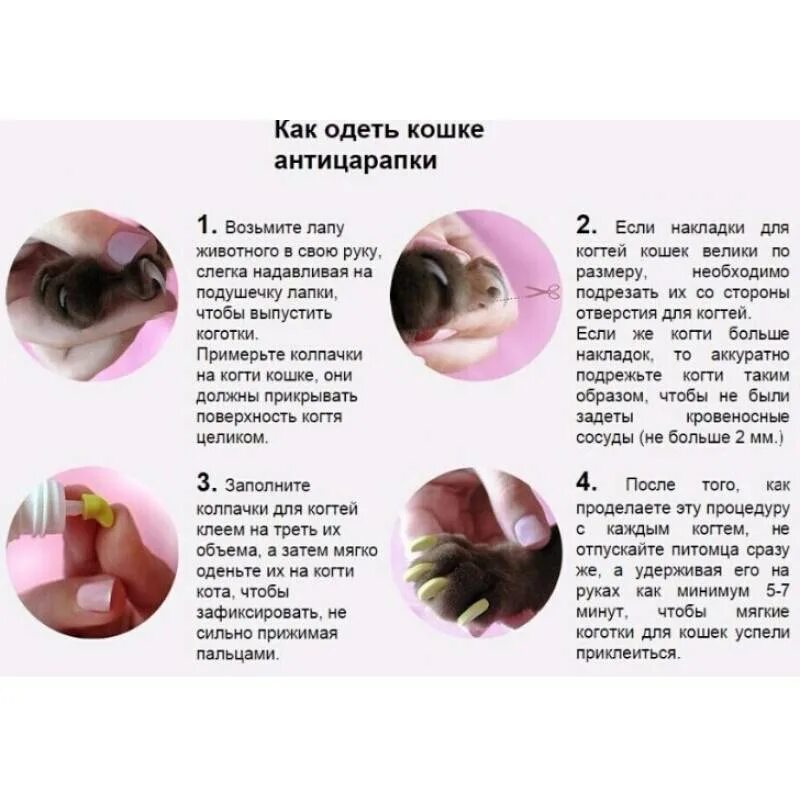 Как одеть кошке антицарапки

1. Возьмите лапу животного в свою руку, слегка надавливая на подушечку лапки, чтобы выпустить коготки.
Примерьте колпачки на когти кошке, они должны прикрывать поверхность когтя целиком.

2. Если накладки для когтей кошек велики по размеру, необходимо подрезать их со стороны отверстия для когтей.
Если же когти больше накладок, то аккуратно подрежьте когти таким образом, чтобы не были задеты кровеносные сосуды (не больше 2 мм.)

3. Заполните колпачки для когтей клеем на треть их объема, а затем мягко оденьте их на когти кота, чтобы зафиксировать, не сильно прижимая пальцами.

4. После того, как проделаете эту процедуру с каждым когтем, не отпускайте питомца сразу же, а удерживая его на руках как минимум 5-7 минут, чтобы мягкие коготки для кошек успели приклеиться.