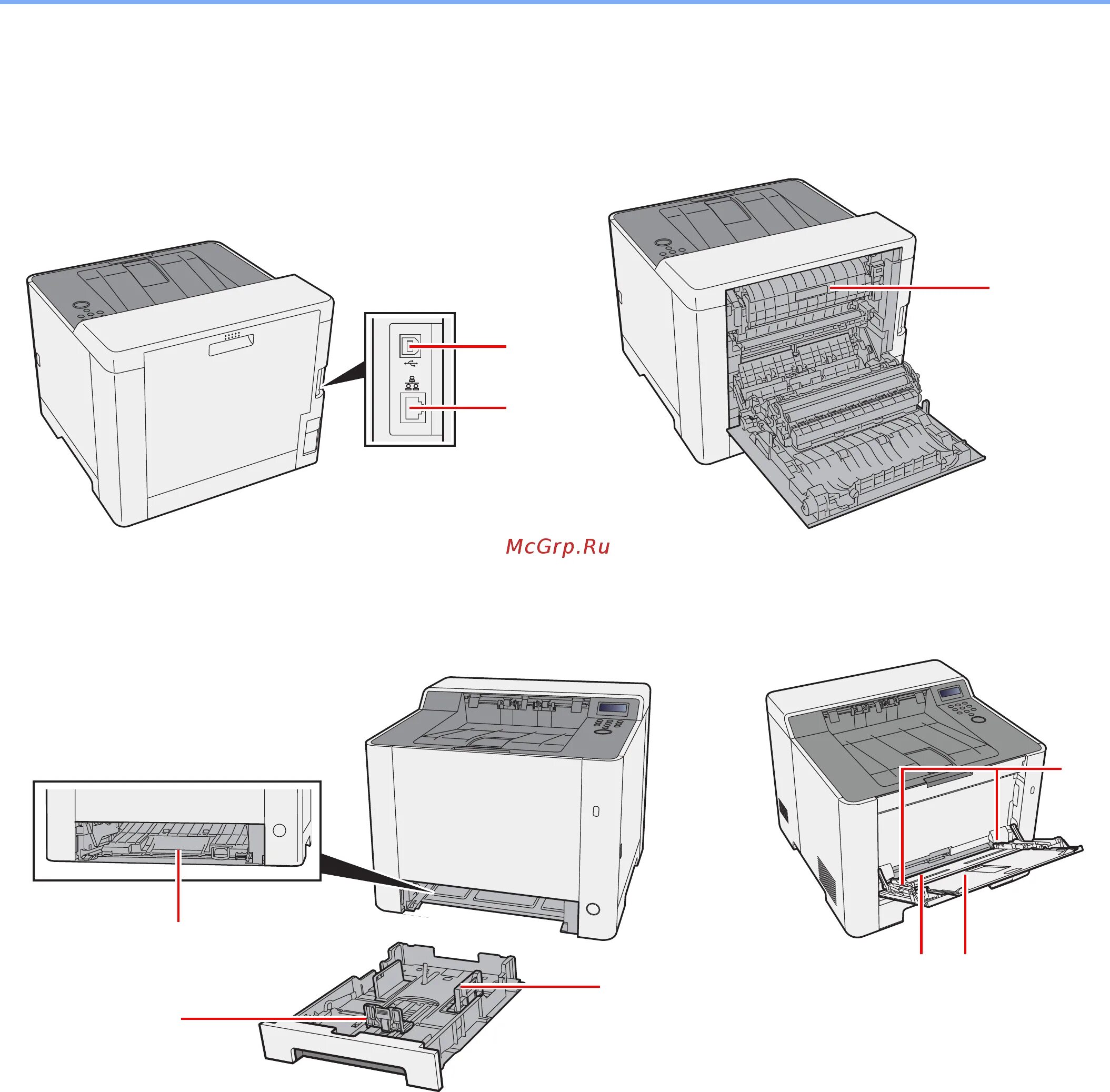 McGrp.Ru