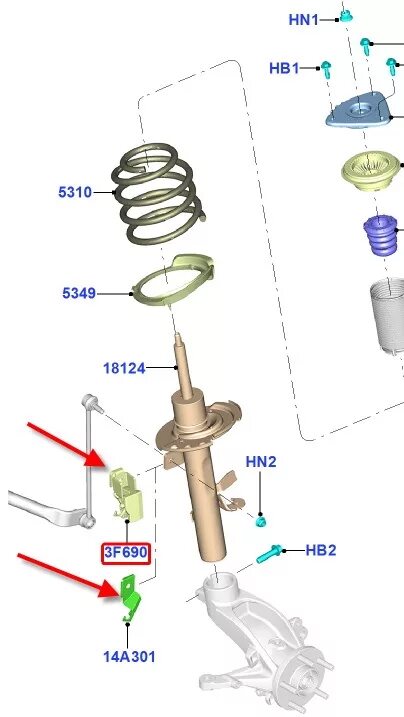 HN1
HB1
5310
5349
18124
HN2
3F690
HB2
14A301