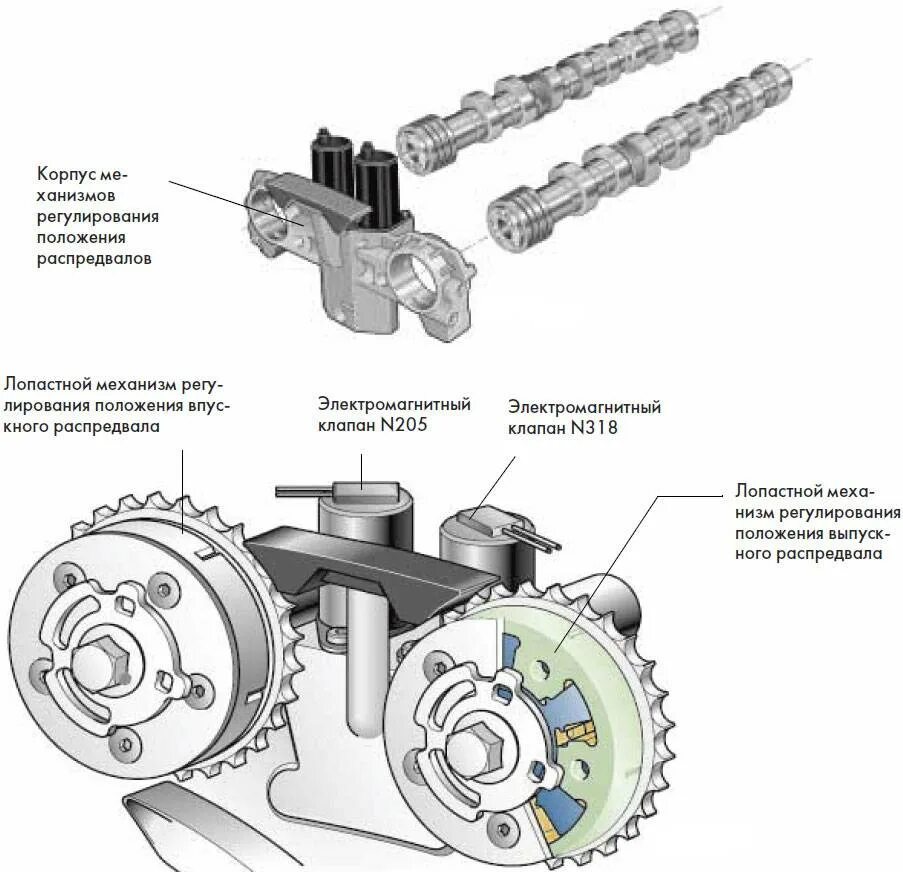 Корпус механизмов регулирования положения распредвалов

Лопастной механизм регулирования положения впускного распредвала

Электромагнитный клапан N205

Электромагнитный клапан N318

Лопастной механизм регулирования положения выпускного распредвала