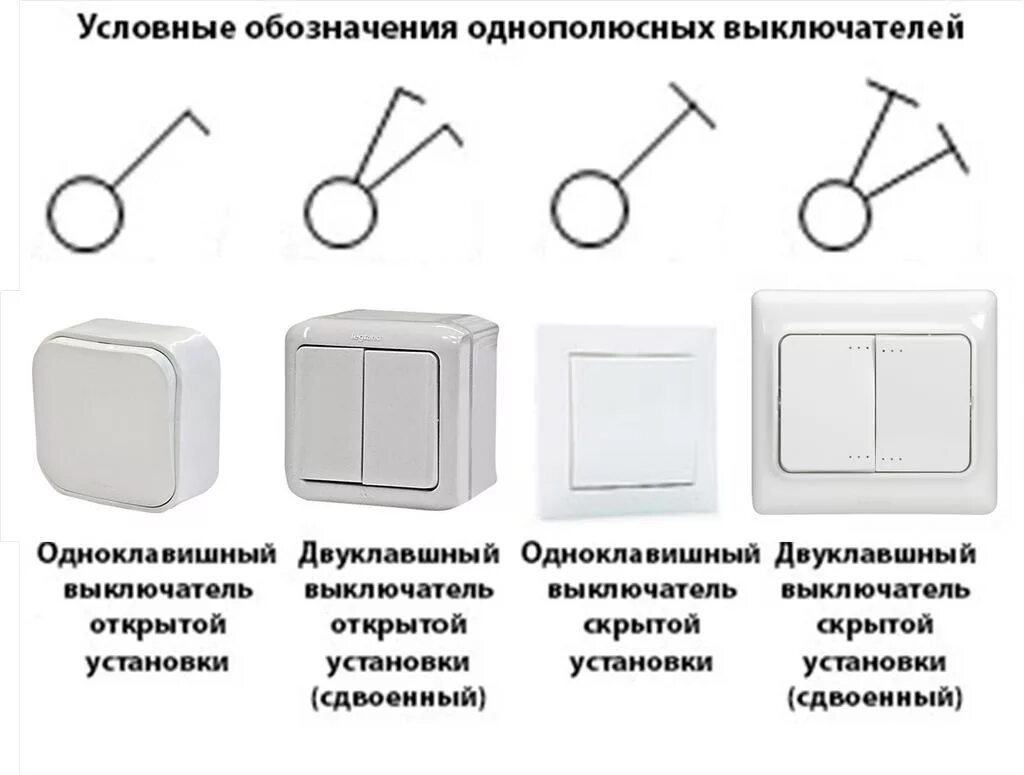 Условные обозначения однополюсных выключателей

legrand

Одноклавишный выключатель открытой установки

Двуклавшный выключатель открытой установки (сдвоенный)

Одноклавишный выключатель скрытой установки

Двуклавшный выключатель скрытой установки (сдвоенный)