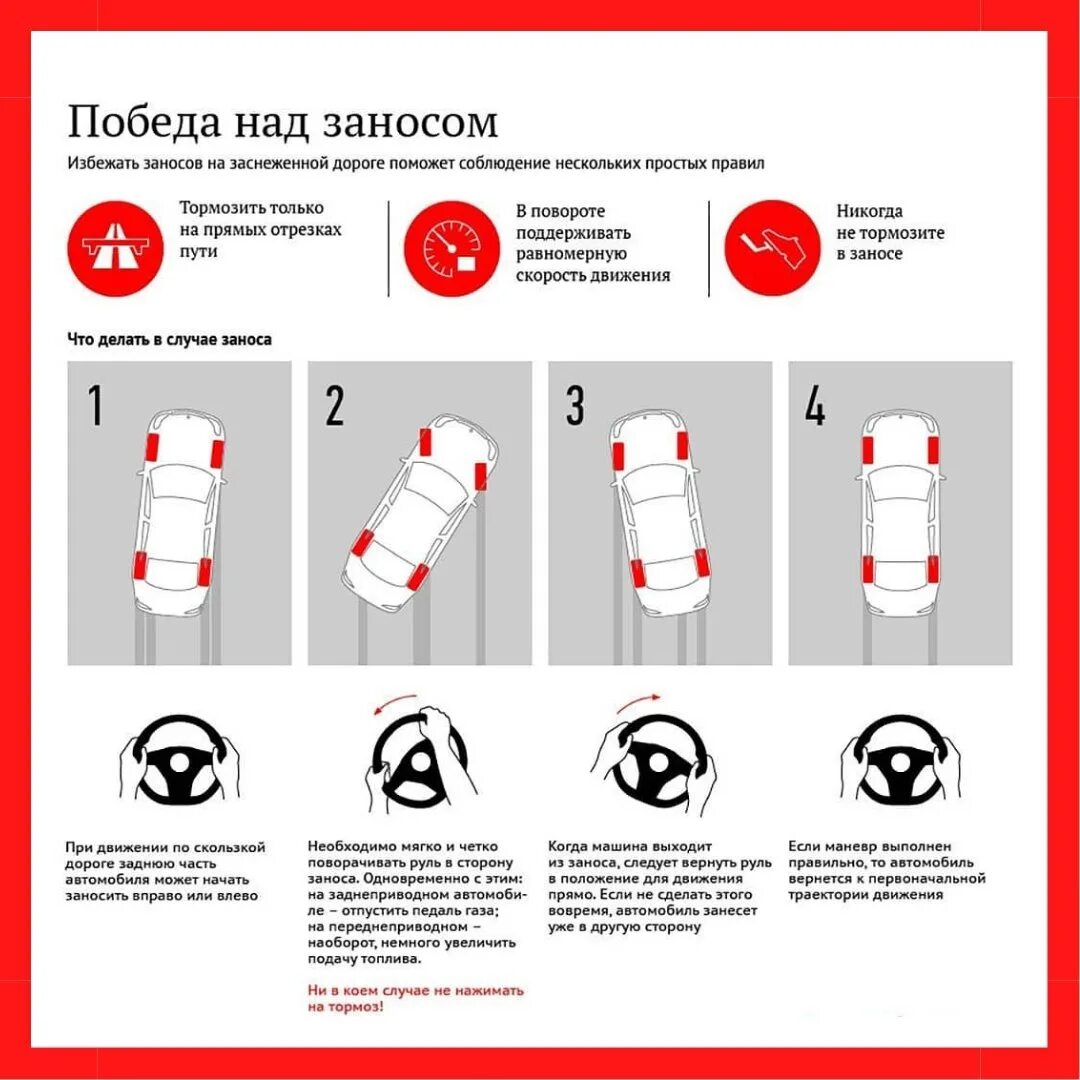 Победа над заносом

Избежать заносов на заснеженной дороге поможет соблюдение нескольких простых правил

Тормозить только на прямых отрезках пути

В повороте поддерживать равномерную скорость движения

Никогда не тормозите в заносе

Что делать в случае заноса

1

2

3

4

При движении по скользкой дороге заднюю часть автомобиля может начать заносить вправо или влево

Необходимо мягко и четко поворачивать руль в сторону заноса. Одновременно с этим: на заднеприводном автомобиле – отпустить педаль газа; на переднеприводном – наоборот, немного увеличить подачу топлива.

Ни в коем случае не нажимать на тормоз!

Когда машина выходит из заноса, следует вернуть руль в положение для движения прямо. Если не сделать этого вовремя, автомобиль занесет уже в другую сторону

Если маневр выполнен правильно, то автомобиль вернется к первоначальной траектории движения