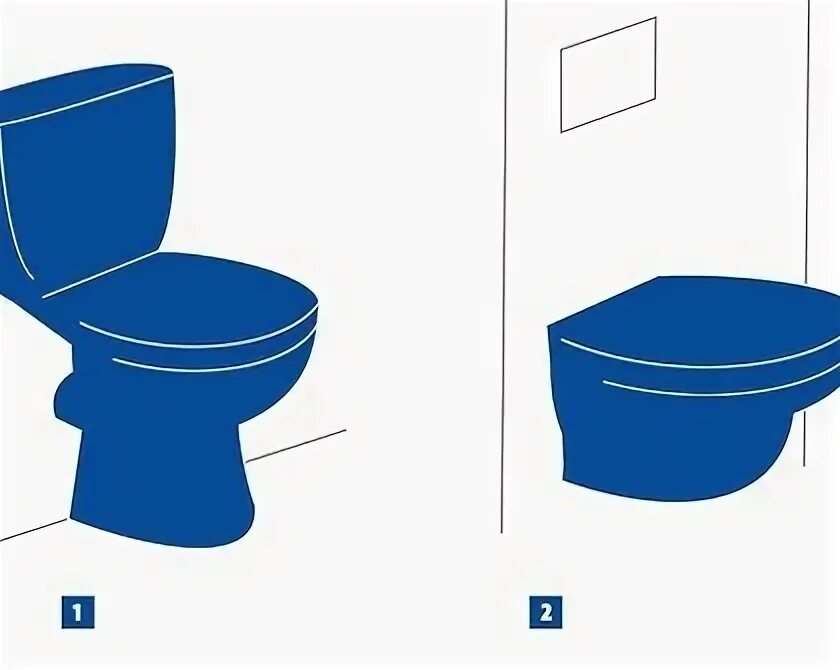 1

2