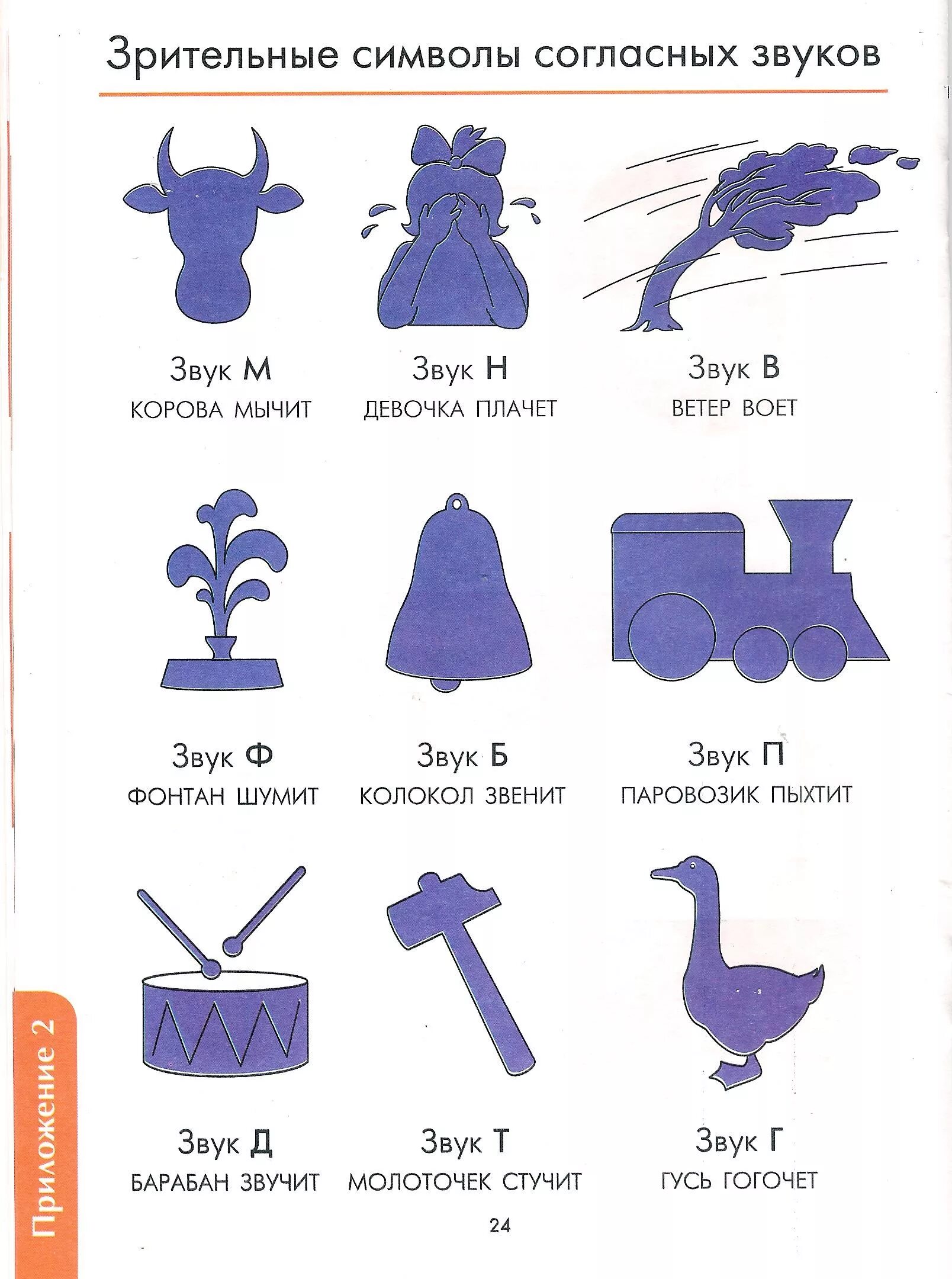 Зрительные символы согласных звуков

Звук М
КОРОВА МЫЧИТ

Звук Н
ДЕВОЧКА ПЛАЧЕТ

Звук В
ВЕТЕР ВОЕТ

Звук Ф
ФОНТАН ШУМИТ

Звук Б
КОЛОКОЛ ЗВЕНИТ

Звук П
ПАРОВОЗИК ПЫХТИТ

Звук Д
БАРАБАН ЗВУЧИТ

Звук Т
МОЛОТОЧЕК СТУЧИТ

Звук Г
ГУСЬ ГОГОЧЕТ

Приложение 2

24