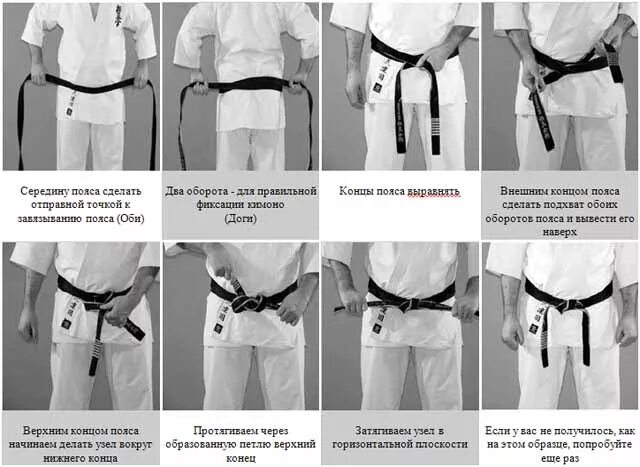 Середину пояса сделать отправной точкой к завязыванию пояса (Оби)

Два оборота - для правильной фиксации кимоно (Доги)

Концы пояса выравнять

Внешним концом пояса сделать подхват обоих оборотов пояса и вывести его наверх

Верхним концом пояса начинаем делать узел вокруг нижнего конца

Протягиваем через образованную петлю верхний конец

Затягиваем узел в горизонтальной плоскости

Если у вас не получилось, как на этом образце, попробуйте еще раз