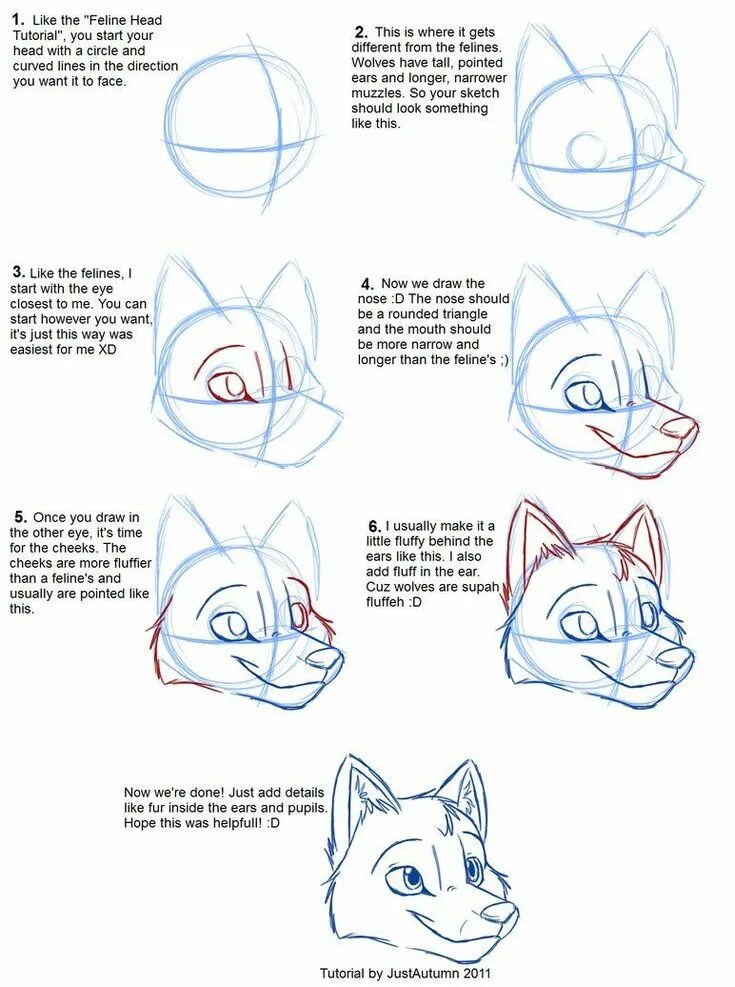 1. Like the "Feline Head Tutorial", you start your head with a circle and curved lines in the direction you want it to face.

2. This is where it gets different from the felines. Wolves have tall, pointed ears and longer, narrower muzzles. So your sketch should look something like this.

3. Like the felines, I start with the eye closest to me. You can start however you want, it's just this way was easiest for me XD

4. Now we draw the nose :D The nose should be a rounded triangle and the mouth should be more narrow and longer than the feline's ;)

5. Once you draw in the other eye, it's time for the cheeks. The cheeks are more fluffier than a feline's and usually are pointed like this.

6. I usually make it a little fluffy behind the ears like this. I also add fluff in the ear. Cuz wolves are supah fluffeh :D

Now we're done! Just add details like fur inside the ears and pupils. Hope this was helpfull! :D

Tutorial by JustAutumn 2011