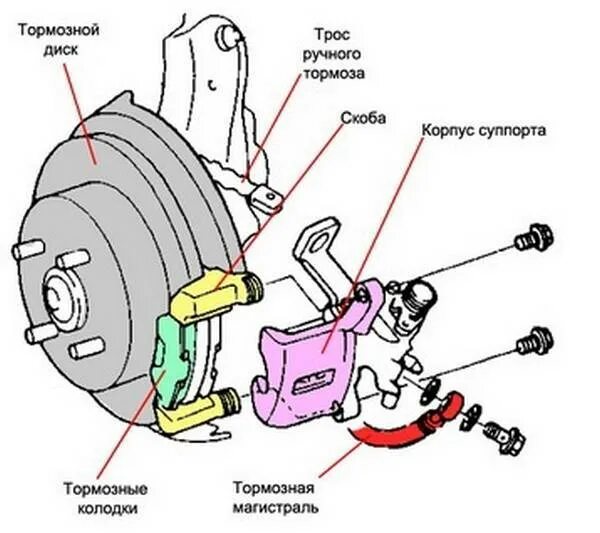 Тормозной диск

Трос ручного тормоза

Скоба

Корпус суппорта

Тормозные колодки

Тормозная магистраль