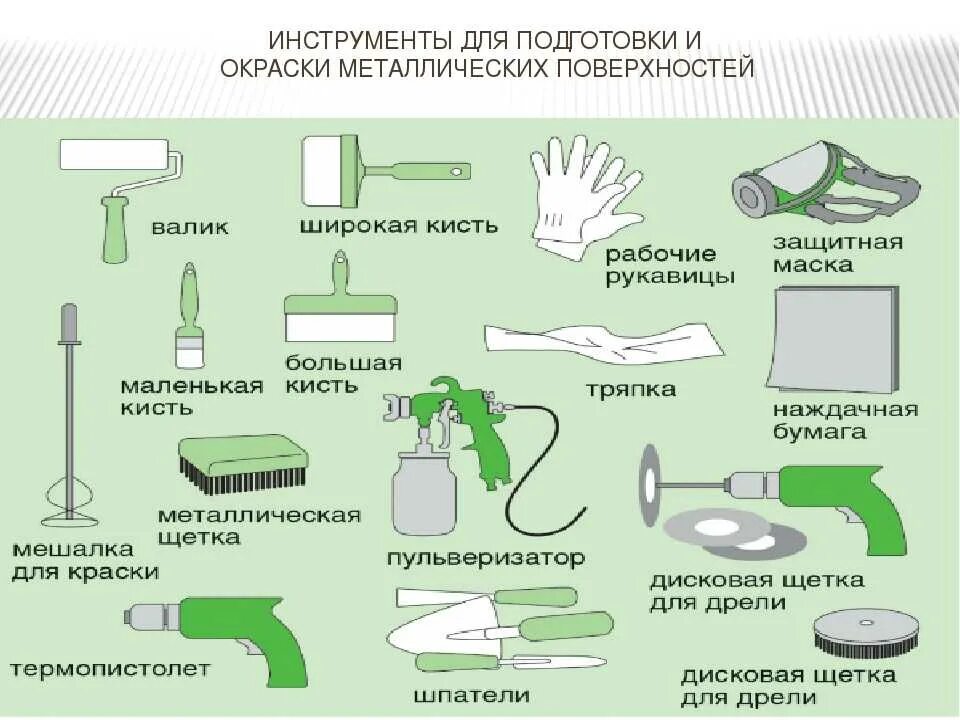 ИНСТРУМЕНТЫ ДЛЯ ПОДГОТОВКИ И ОКРАСКИ МЕТАЛЛИЧЕСКИХ ПОВЕРХНОСТЕЙ

валик

широкая кисть

рабочие рукавицы

защитная маска

маленькая кисть

большая кисть

тряпка

наждачная бумага

мешалка для краски

металлическая щетка

пульверизатор

дисковая щетка для дрели

термопистолет

шпатели

дисковая щетка для дрели