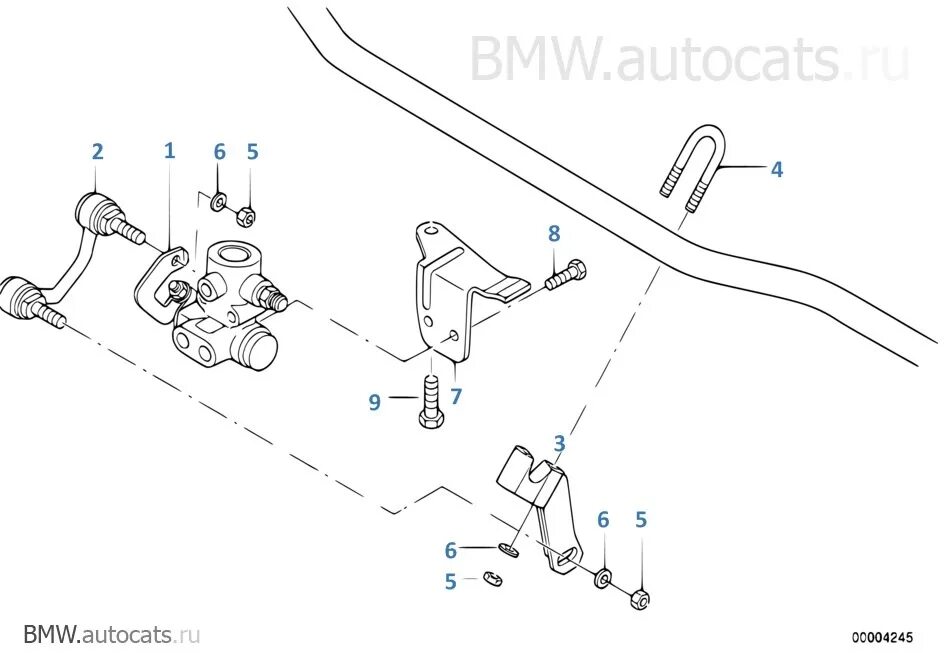 BMW.autocats.ru

2
1
6
5
4
8
9
7
3
6
5
6
5

BMW.autocats.ru
00004245