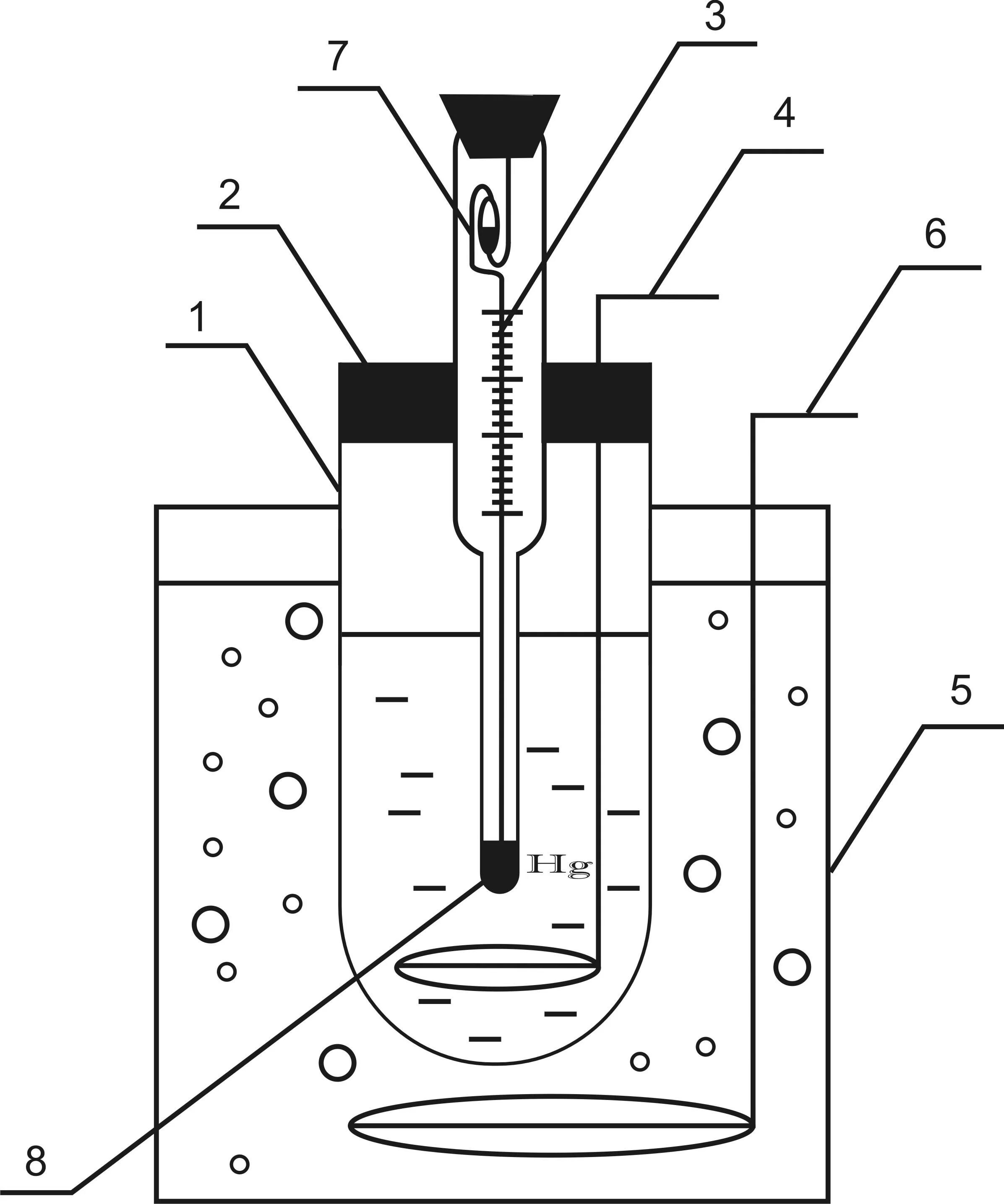 3
7
4
2
6
1
5
Hg
8