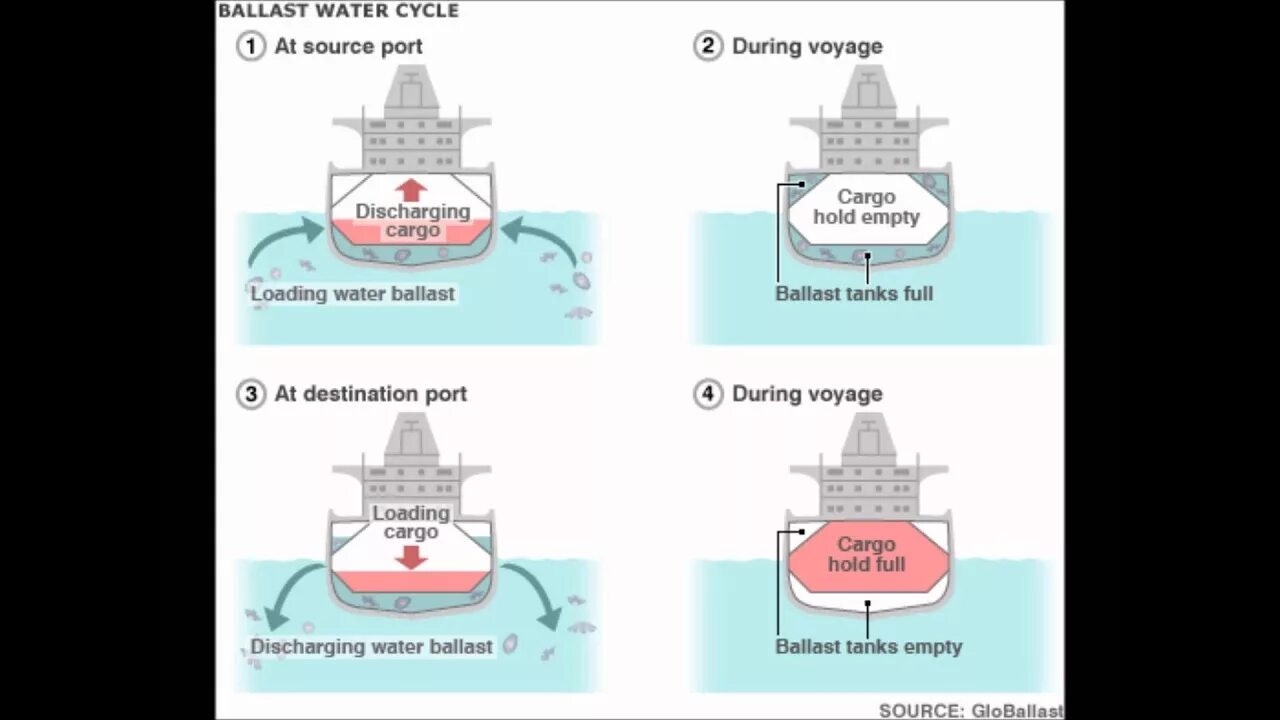 BALLAST WATER CYCLE

1 At source port

Discharging cargo

Loading water ballast

2 During voyage

Cargo hold empty

Ballast tanks full

3 At destination port

Loading cargo

Discharging water ballast

4 During voyage

Cargo hold full

Ballast tanks empty

SOURCE: GloBallast