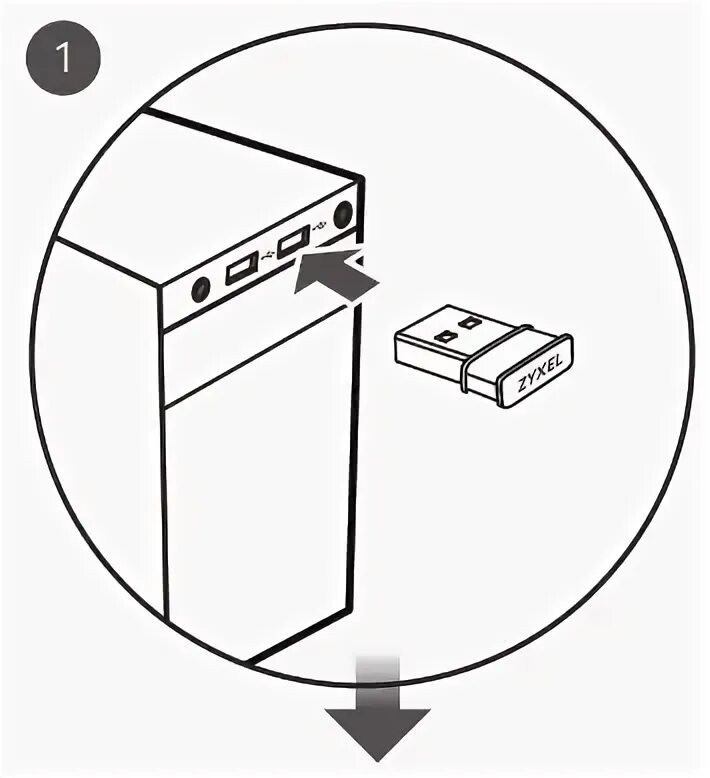 1

ZYXEL