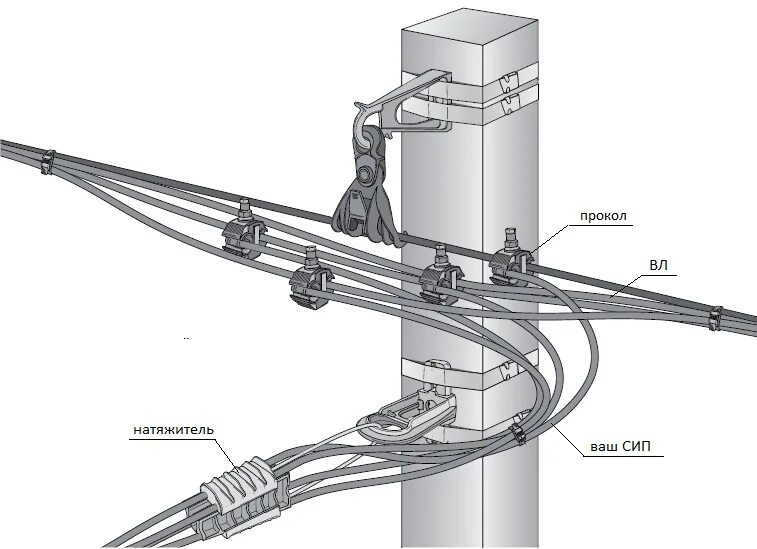 прокол

ВЛ

натяжитель

ваш СИП