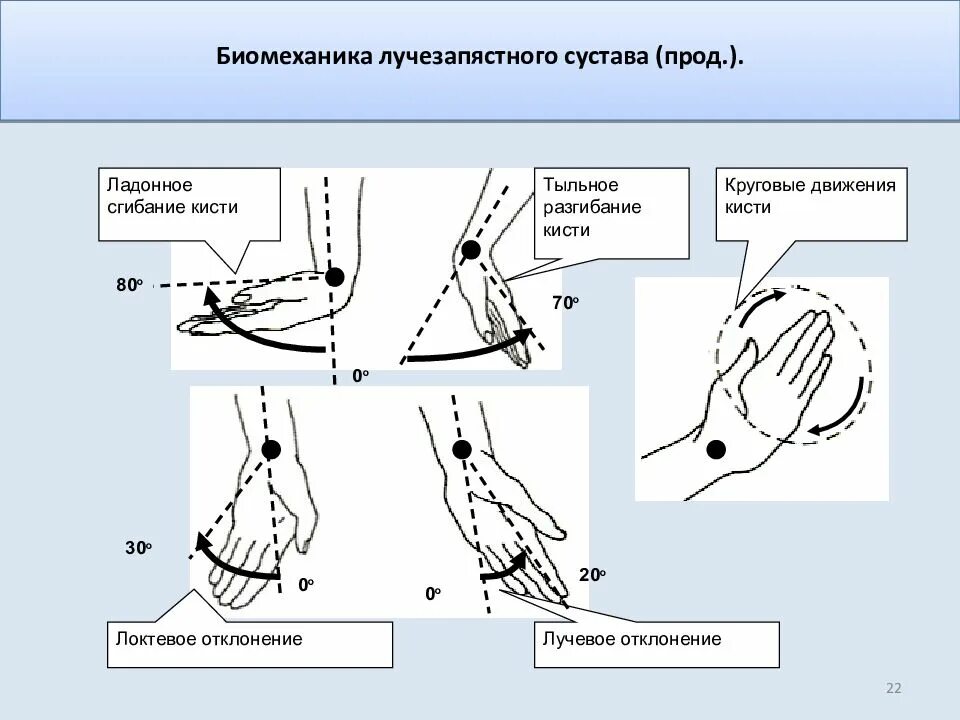 Биомеханика лучезапястного сустава (прод.).

Ладонное сгибание кисти

Тыльное разгибание кисти

Круговые движения кисти

80°

70°

0°

30°

0°

0°

20°

Локтевое отклонение

Лучевое отклонение

22