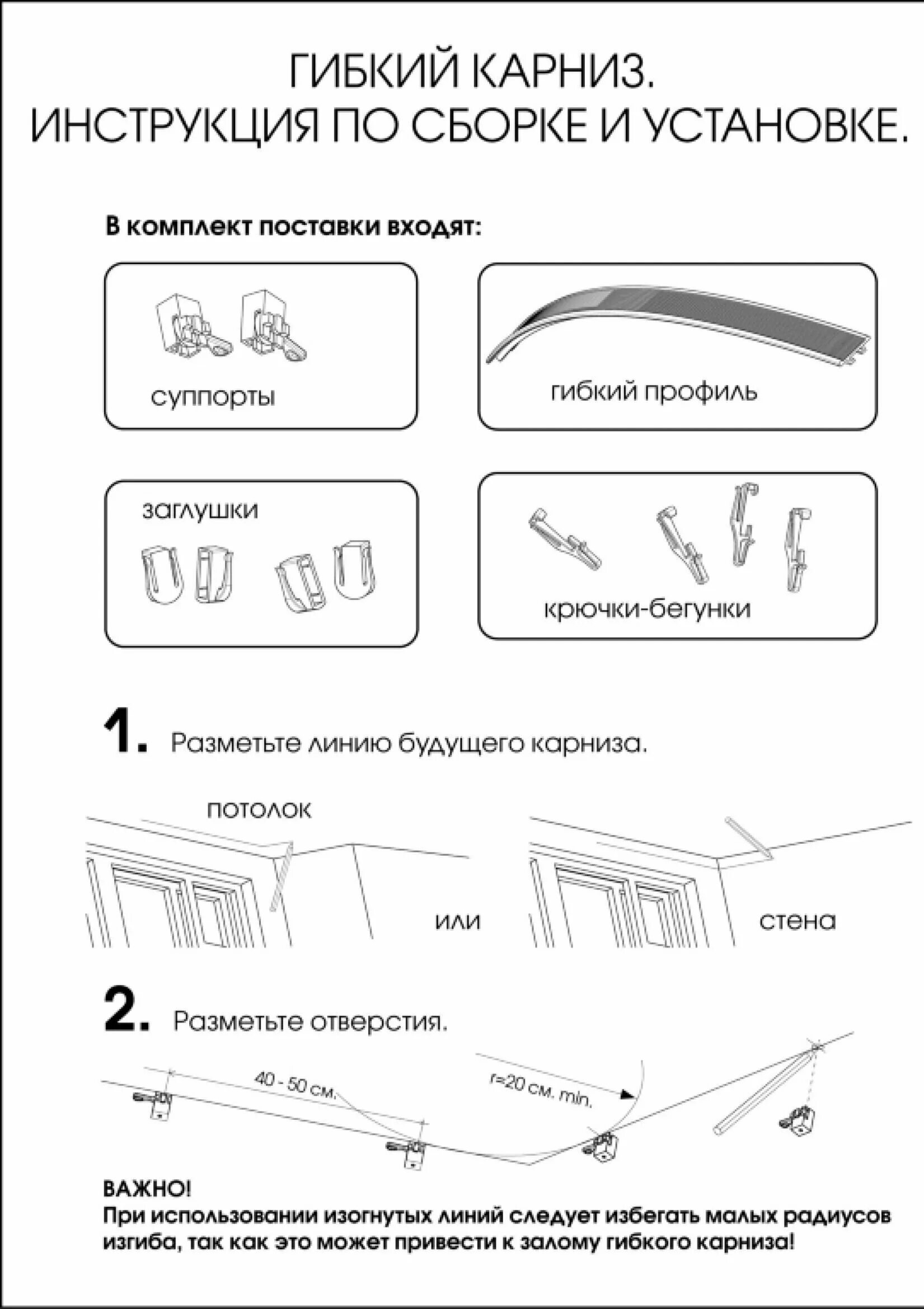 ГИБКИЙ КАРНИЗ.
ИНСТРУКЦИЯ ПО СБОРКЕ И УСТАНОВКЕ.

В комплект поставки входят:

суппорты

гибкий профиль

заглушки

крючки-бегунки

1. Разметьте линию будущего карниза.

потолок

или

стена

2. Разметьте отверстия.

40 - 50 см.

r=20 см. min.

ВАЖНО!
При использовании изогнутых линий следует избегать малых радиусов изгиба, так как это может привести к залому гибкого карниза!