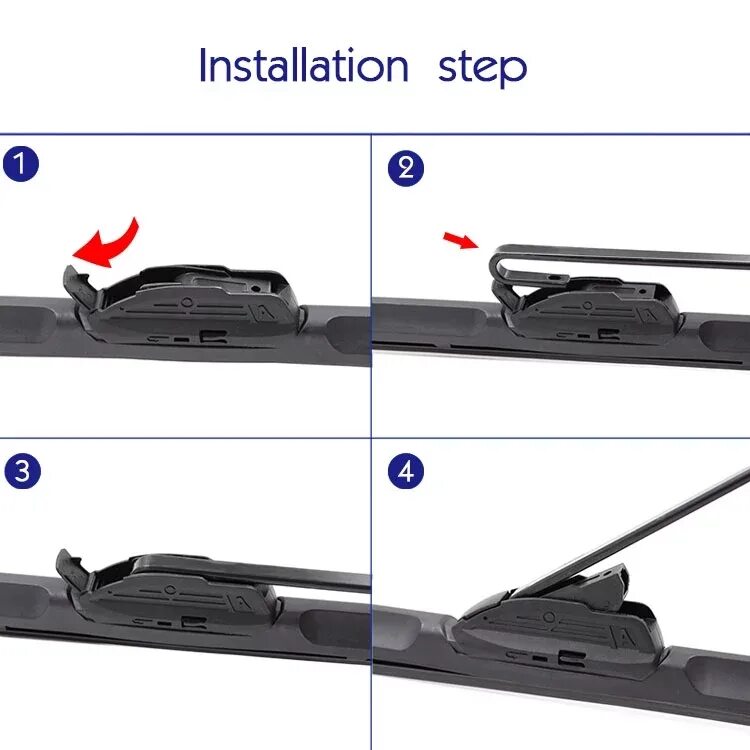 Installation step

1

2

3

4