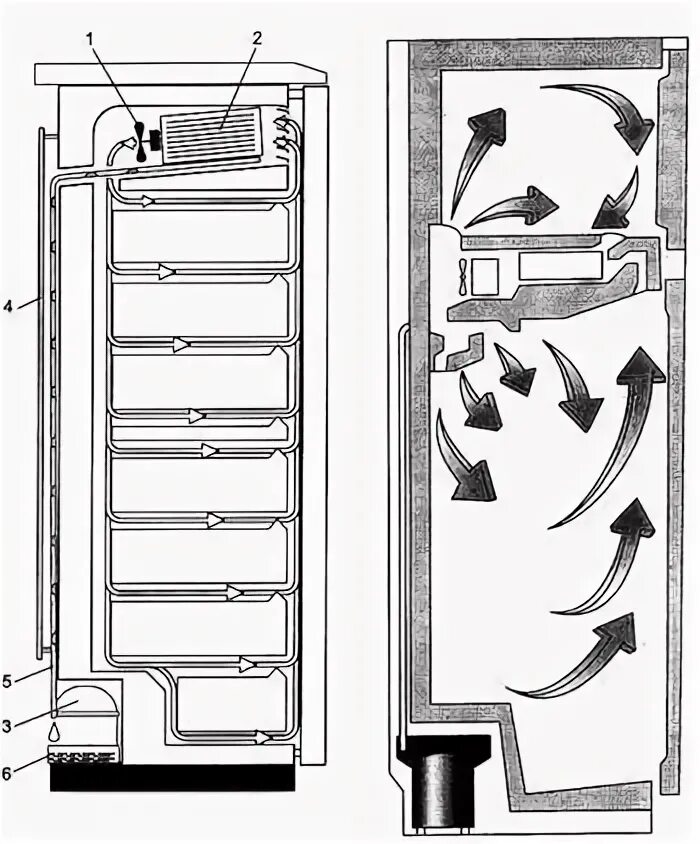 1
2
4
5
3
6