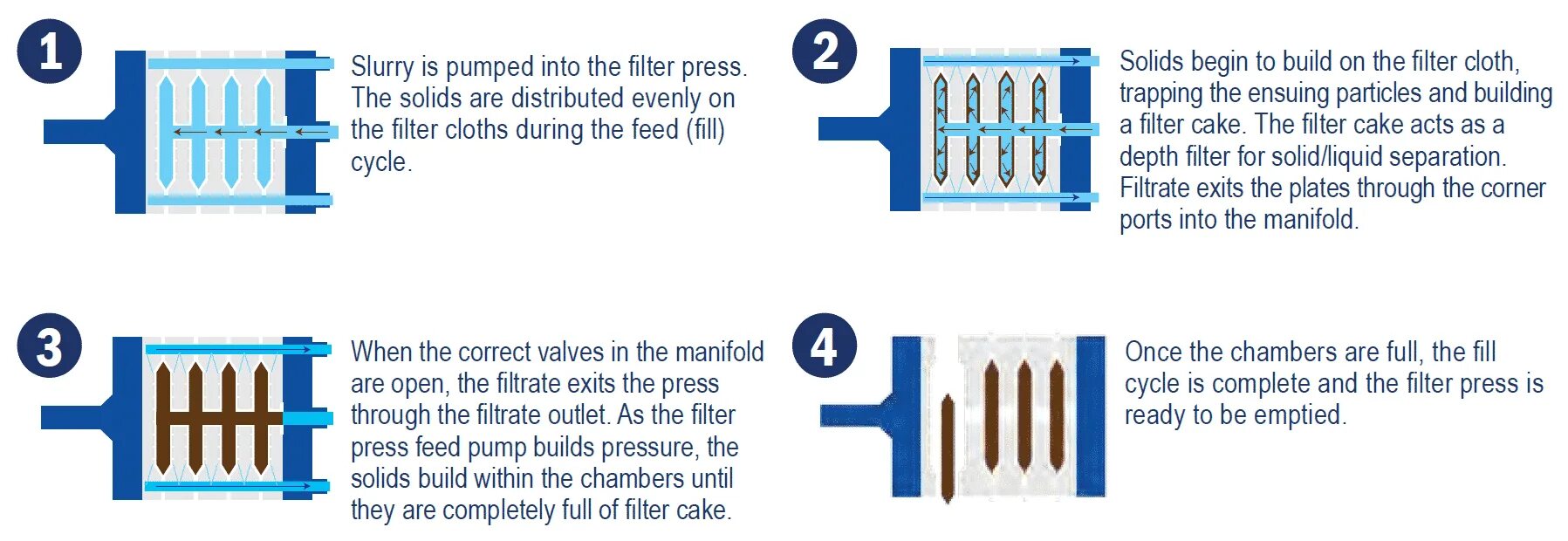 1

Slurry is pumped into the filter press. The solids are distributed evenly on the filter cloths during the feed (fill) cycle.

2

Solids begin to build on the filter cloth, trapping the ensuing particles and building a filter cake. The filter cake acts as a depth filter for solid/liquid separation. Filtrate exits the plates through the corner ports into the manifold.

3

When the correct valves in the manifold are open, the filtrate exits the press through the filtrate outlet. As the filter press feed pump builds pressure, the solids build within the chambers until they are completely full of filter cake.

4

Once the chambers are full, the fill cycle is complete and the filter press is ready to be emptied.