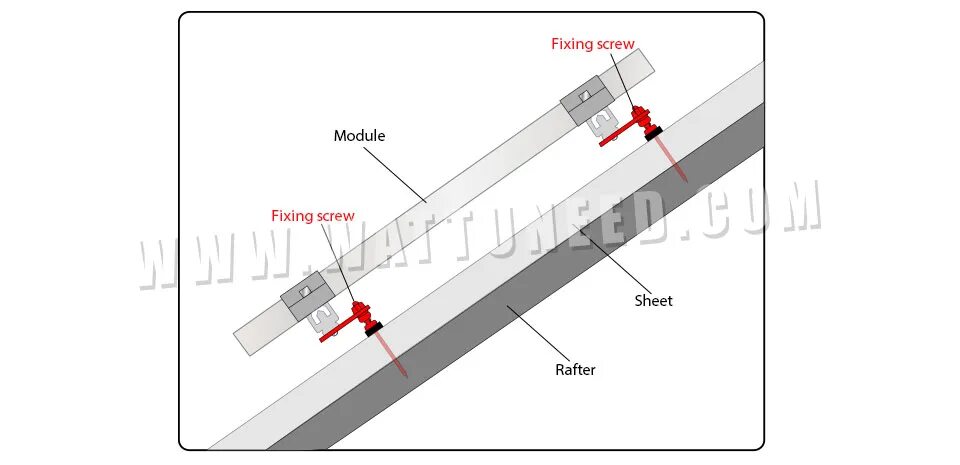 Fixing screw
Module
Fixing screw
WWW.WATTUNEED.COM
Sheet
Rafter