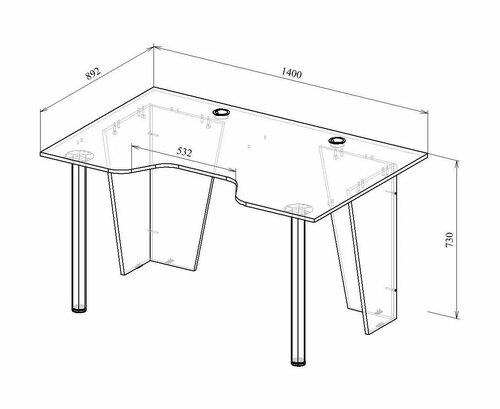 892

1400

532

730