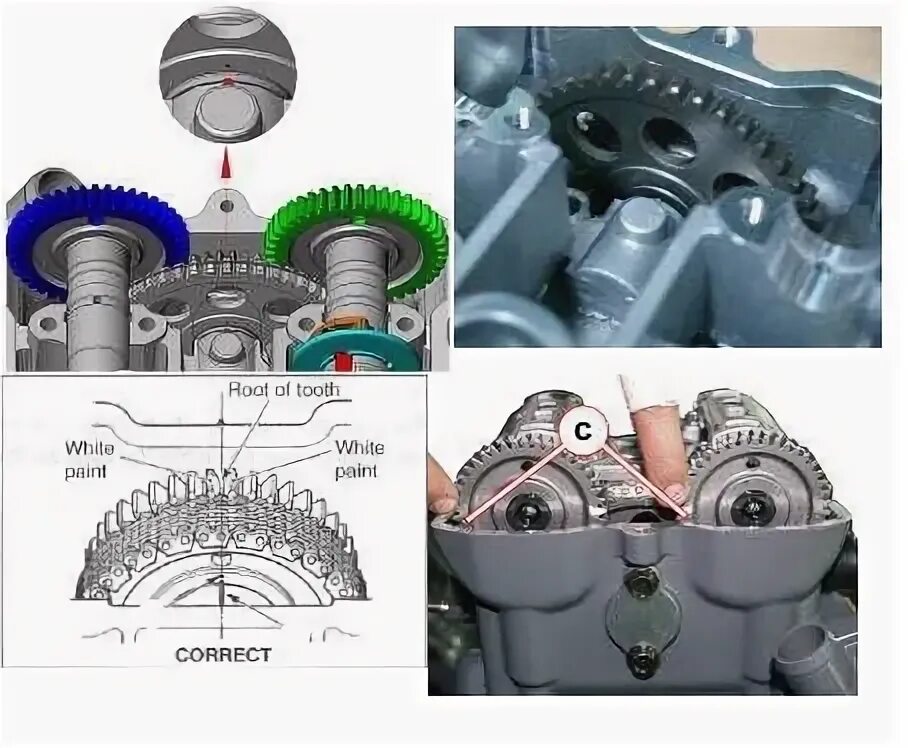 Root of tooth

White paint

White paint

CORRECT

C