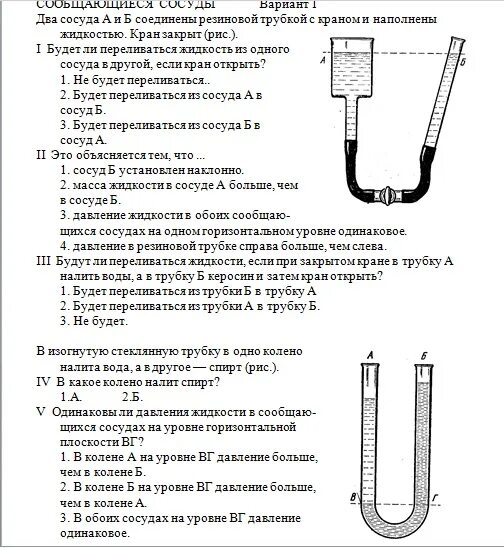 СООБЩАЮЩИЕСЯ СОСУДЫ Вариант I

Два сосуда А и Б соединены резиновой трубкой с краном и наполнены жидкостью. Кран закрыт (рис.).

I Будет ли переливаться жидкость из одного сосуда в другой, если кран открыть?
1. Не будет переливаться..
2. Будет переливаться из сосуда А в сосуд Б.
3. Будет переливаться из сосуда Б в сосуд А.

II Это объясняется тем, что ...
1. сосуд Б установлен наклонно.
2. масса жидкости в сосуде А больше, чем в сосуде Б.
3. давление жидкости в обоих сообщающихся сосудах на одном горизонтальном уровне одинаковое.
4. давление в резиновой трубке справа больше, чем слева.

III Будут ли переливаться жидкости, если при закрытом кране в трубку А налить воды, а в трубку Б керосин и затем кран открыть?
1. Будет переливаться из трубки Б в трубку А
2. Будет переливаться из трубки А в трубку Б.
3. Не будет.

А
Б

В изогнутую стеклянную трубку в одно колено налита вода, а в другое — спирт (рис.).

IV В какое колено налит спирт?
1.А. 2.Б.

V Одинаковы ли давления жидкости в сообщающихся сосудах на уровне горизонтальной плоскости ВГ?
1. В колене А на уровне ВГ давление больше, чем в колене Б.
2. В колене Б на уровне ВГ давление больше, чем в колене А.
3. В обоих сосудах на уровне ВГ давление одинаковое.

А
Б
В
Г