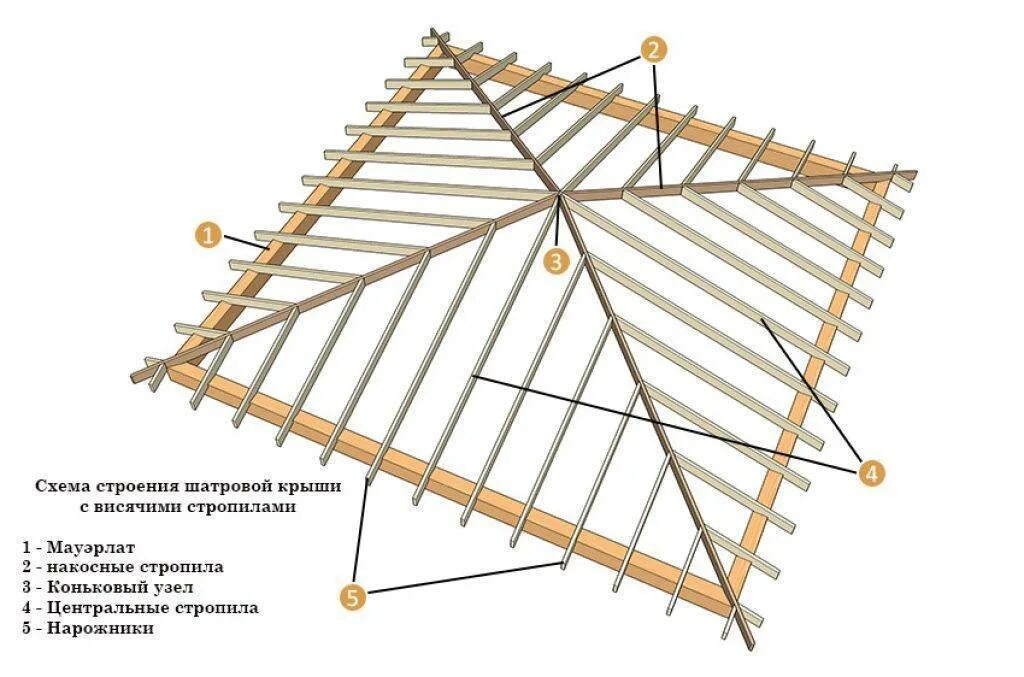 2

1

3

4

5

Схема строения шатровой крыши с висячими стропилами

1 - Мауэрлат
2 - накосные стропила
3 - Коньковый узел
4 - Центральные стропила
5 - Нарожники