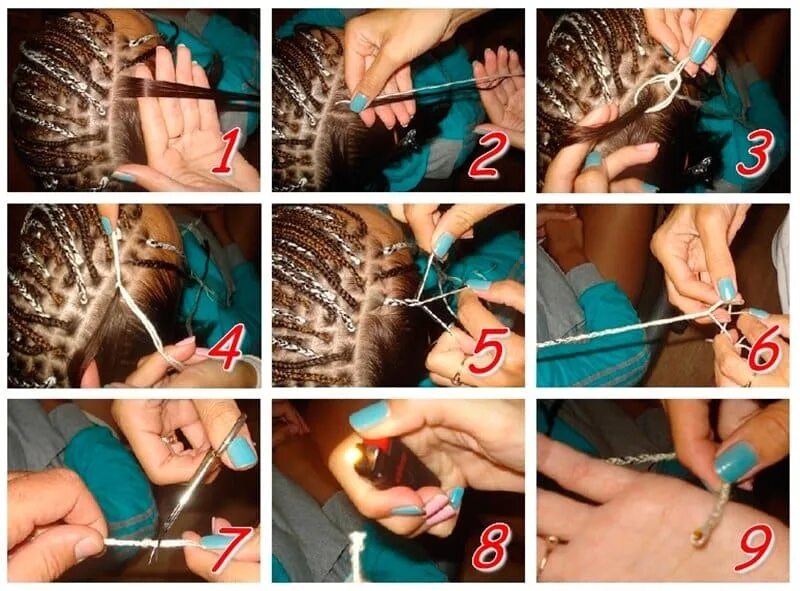 1
2
3
4
5
6
7
8
9