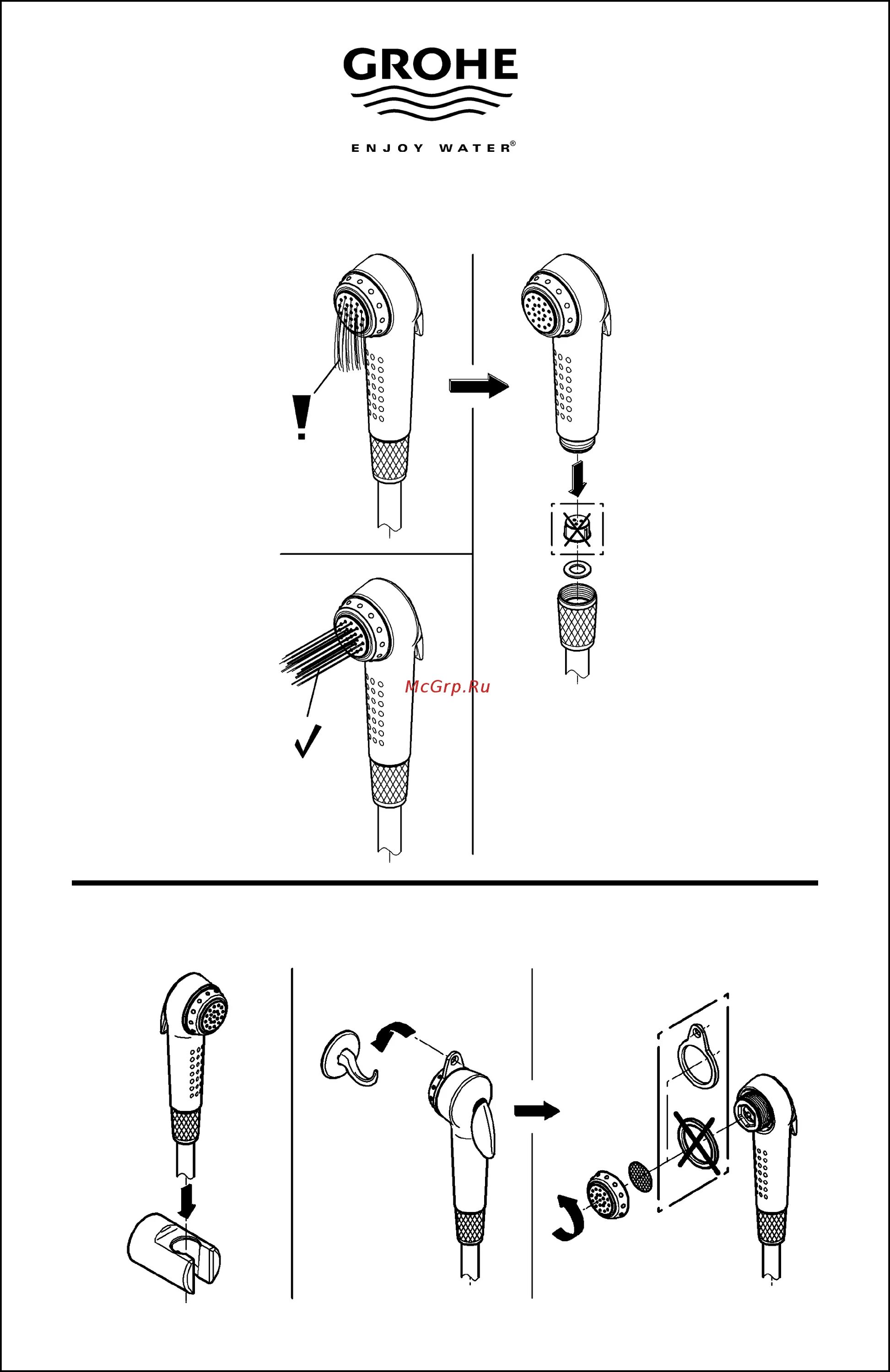 GROHE

ENJOY WATER®

!

McGrp.Ru