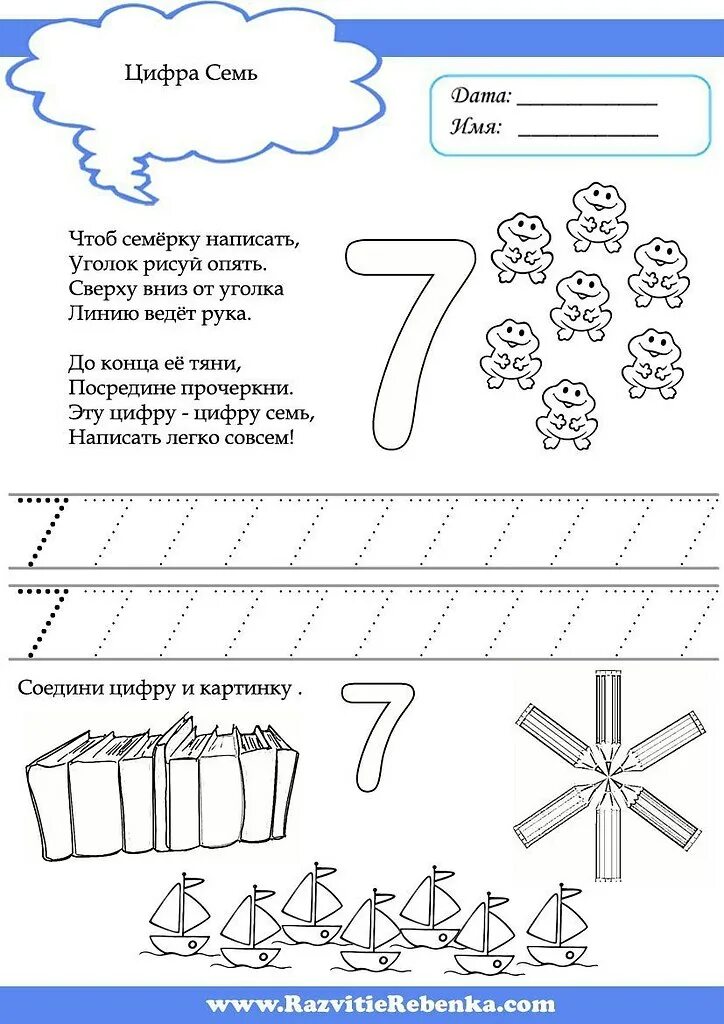 Цифра Семь

Дата: ____________
Имя: ____________

Чтоб семёрку написать,
Уголок рисуй опять.
Сверху вниз от уголка
Линию ведёт рука.

До конца её тяни,
Посредине прочеркни.
Эту цифру - цифру семь,
Написать легко совсем!

7

7

7

Соедини цифру и картинку .

7

www.RazvitieRebenka.com