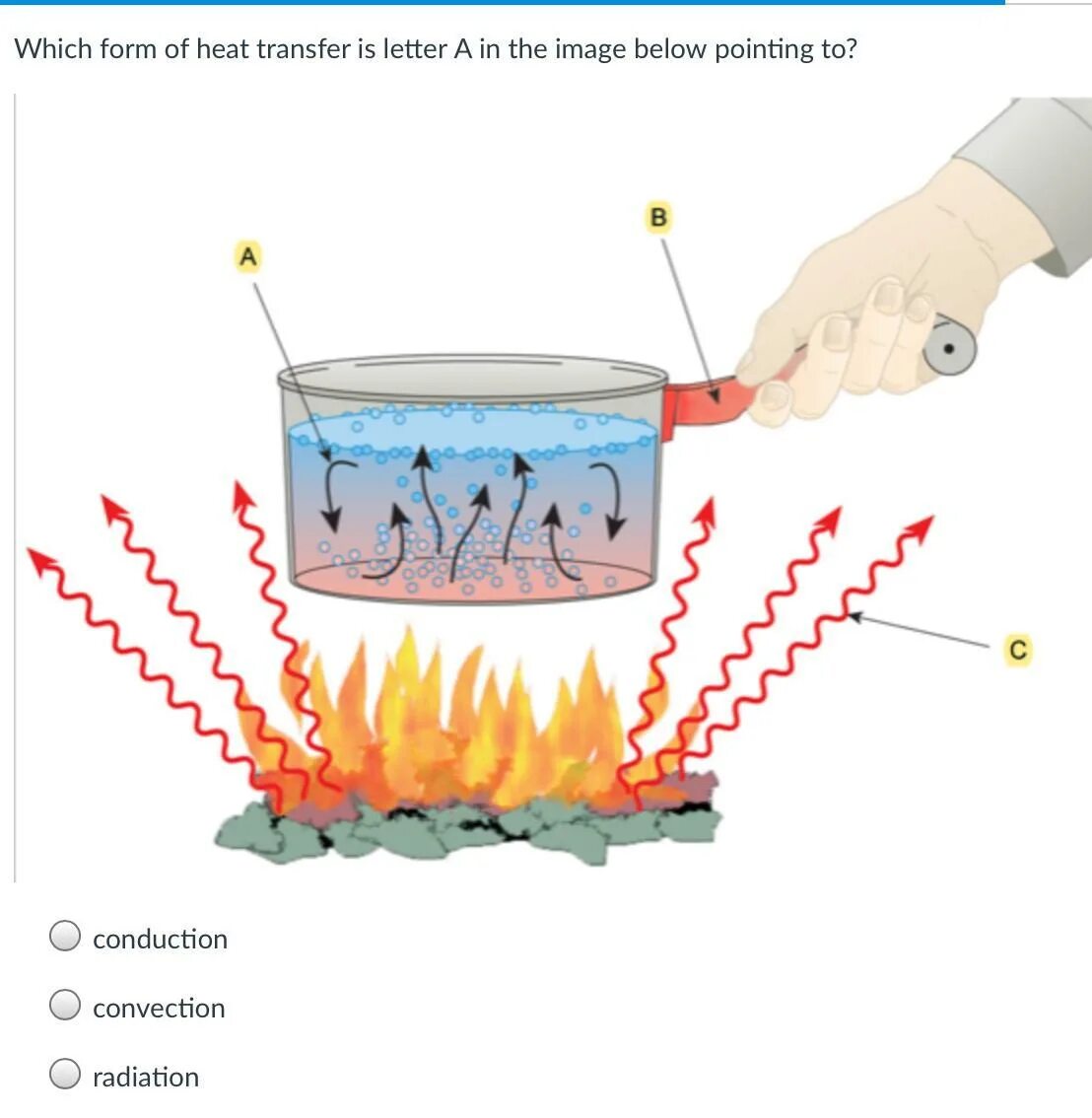 Which form of heat transfer is letter A in the image below pointing to?

A

B

C

conduction

convection

radiation