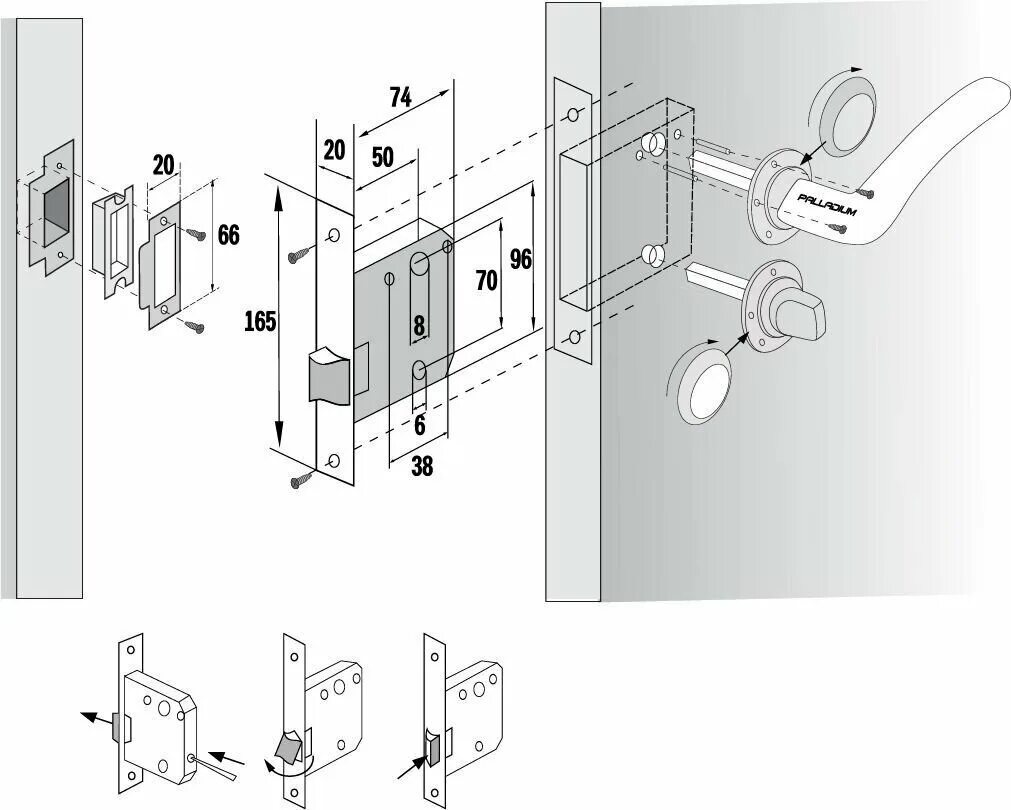 20
66
74
20
50
165
70
96
8
6
38
PALLADIUM