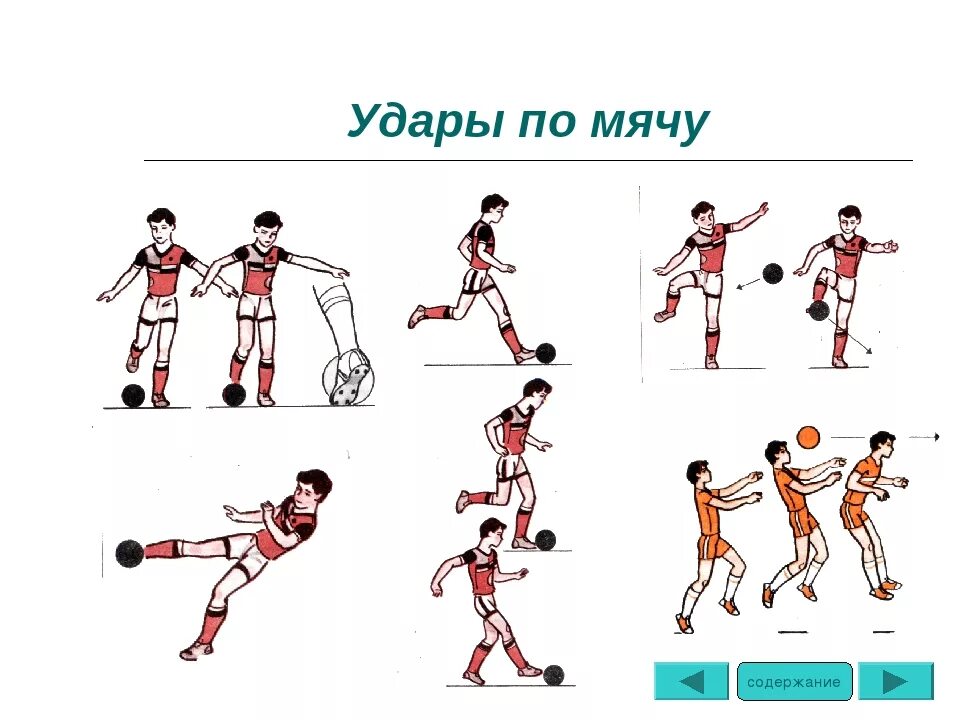 Удары по мячу

содержание