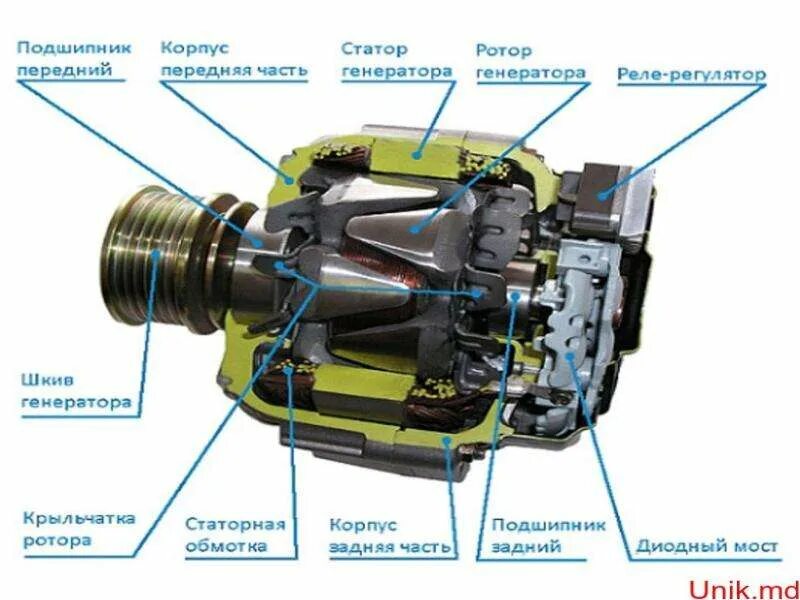 Подшипник передний

Корпус передняя часть

Статор генератора

Ротор генератора

Реле-регулятор

Шкив генератора

Крыльчатка ротора

Статорная обмотка

Корпус задняя часть

Подшипник задний

Диодный мост

Unik.md