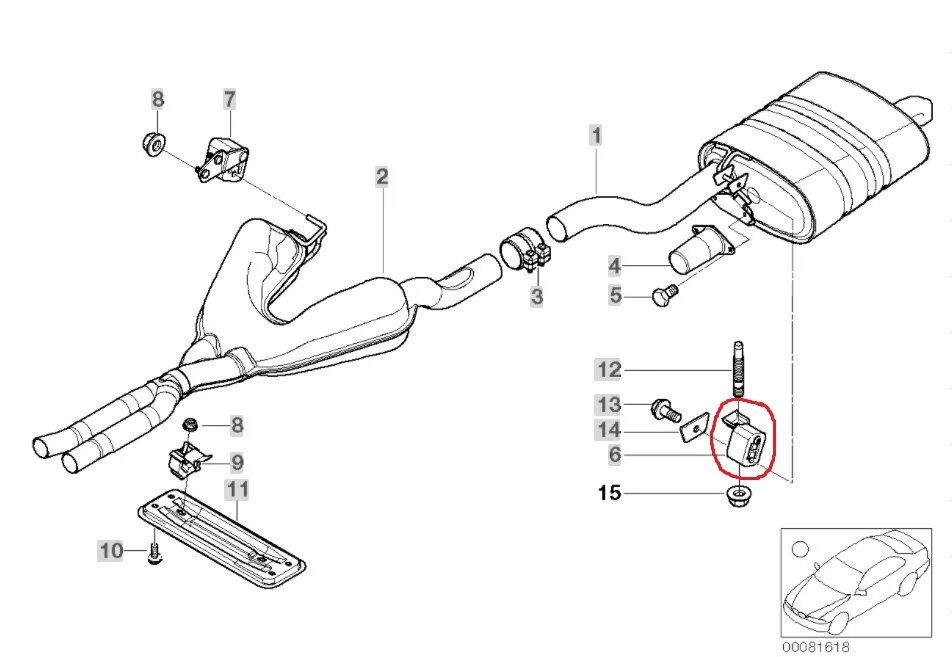 8
7
2
1
3
4
5
12
13
14
6
15
8
9
11
10
00081618