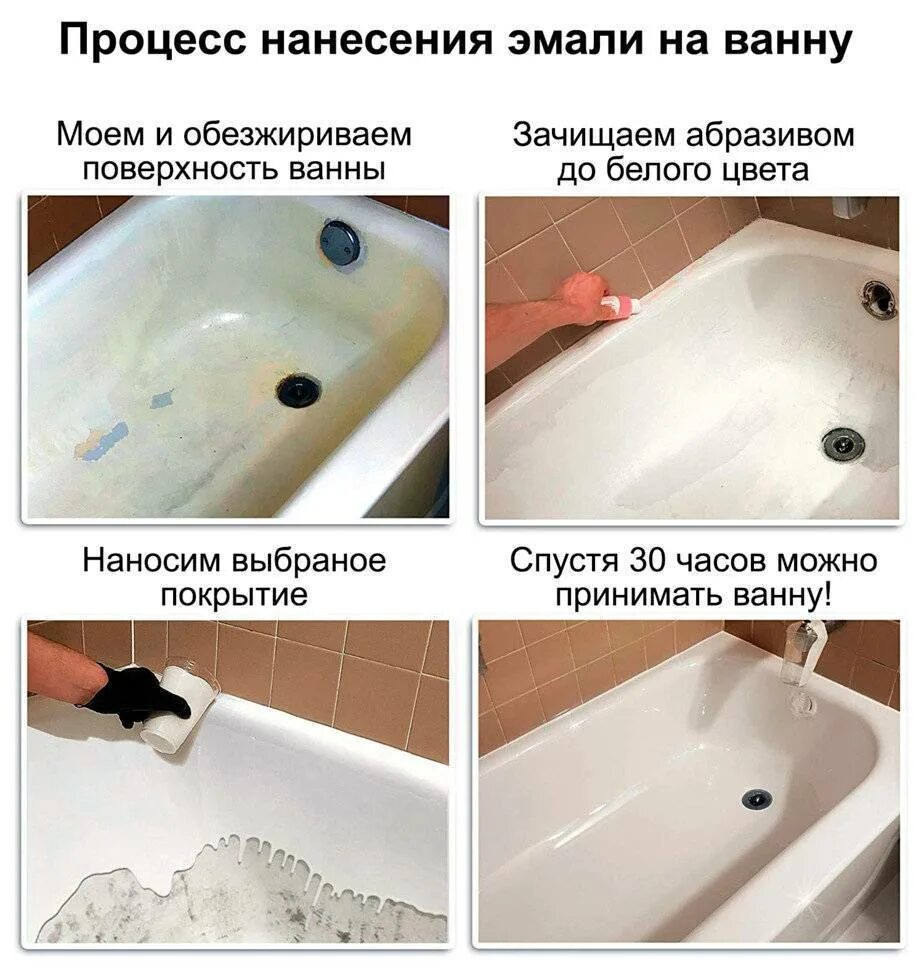 Процесс нанесения эмали на ванну

Моем и обезжириваем поверхность ванны

Зачищаем абразивом до белого цвета

Наносим выбраное покрытие

Спустя 30 часов можно принимать ванну!