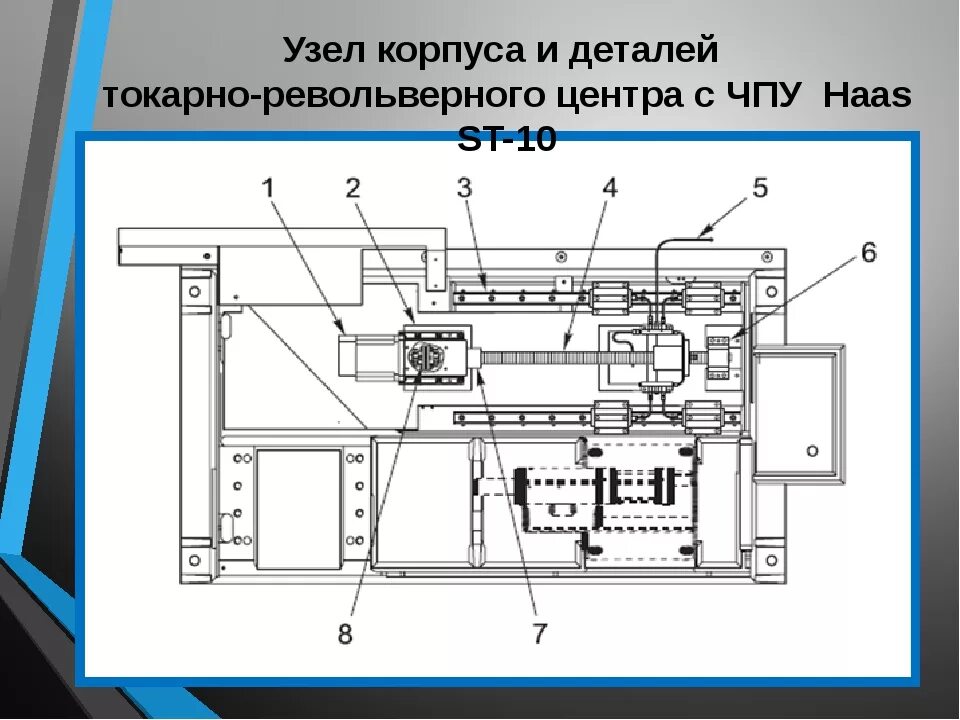 Узел корпуса и деталей токарно-револьверного центра с ЧПУ Haas ST-10

1
2
3
4
5
6
8
7