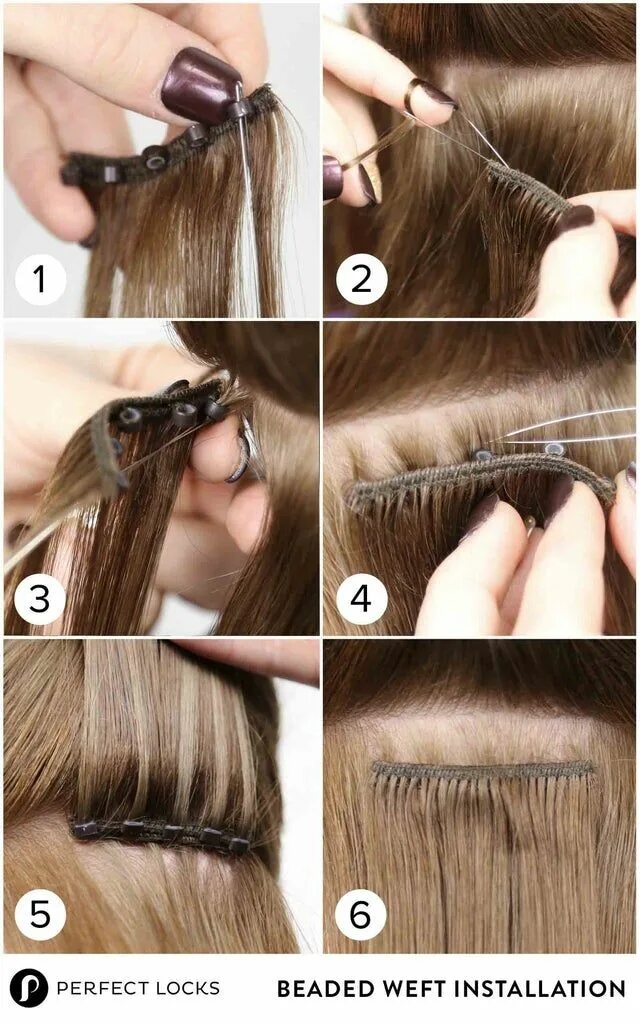 1

2

3

4

5

6

PERFECT LOCKS

BEADED WEFT INSTALLATION