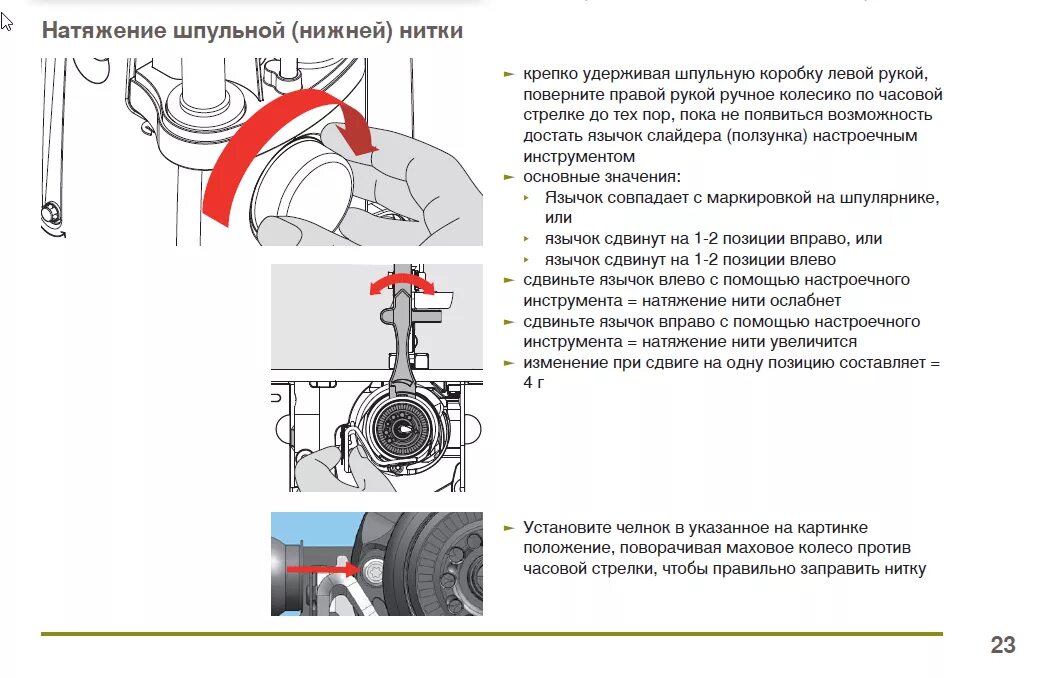 Натяжение шпульной (нижней) нитки

► крепко удерживая шпульную коробку левой рукой, поверните правой рукой ручное колесико по часовой стрелке до тех пор, пока не появиться возможность достать язычок слайдера (ползунка) настроечным инструментом
► основные значения:
‣ Язычок совпадает с маркировкой на шпулярнике, или
‣ язычок сдвинут на 1-2 позиции вправо, или
‣ язычок сдвинут на 1-2 позиции влево
► сдвиньте язычок влево с помощью настроечного инструмента = натяжение нити ослабнет
► сдвиньте язычок вправо с помощью настроечного инструмента = натяжение нити увеличится
► изменение при сдвиге на одну позицию составляет = 4 г

► Установите челнок в указанное на картинке положение, поворачивая маховое колесо против часовой стрелки, чтобы правильно заправить нитку

23