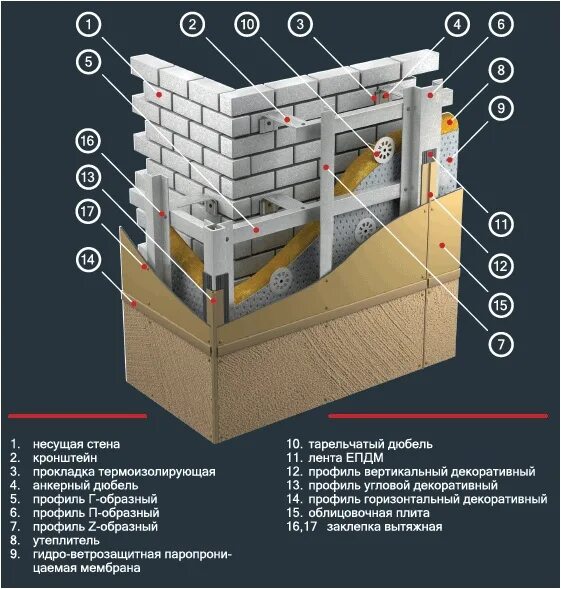 1
2
10
3
4
6
5
8
9
16
13
17
14
11
12
15
7

1. несущая стена
2. кронштейн
3. прокладка термоизолирующая
4. анкерный дюбель
5. профиль Г-образный
6. профиль П-образный
7. профиль Z-образный
8. утеплитель
9. гидро-ветрозащитная паропроницаемая мембрана

10. тарельчатый дюбель
11. лента ЕПДМ
12. профиль вертикальный декоративный
13. профиль угловой декоративный
14. профиль горизонтальный декоративный
15. облицовочная плита
16,17 заклепка вытяжная