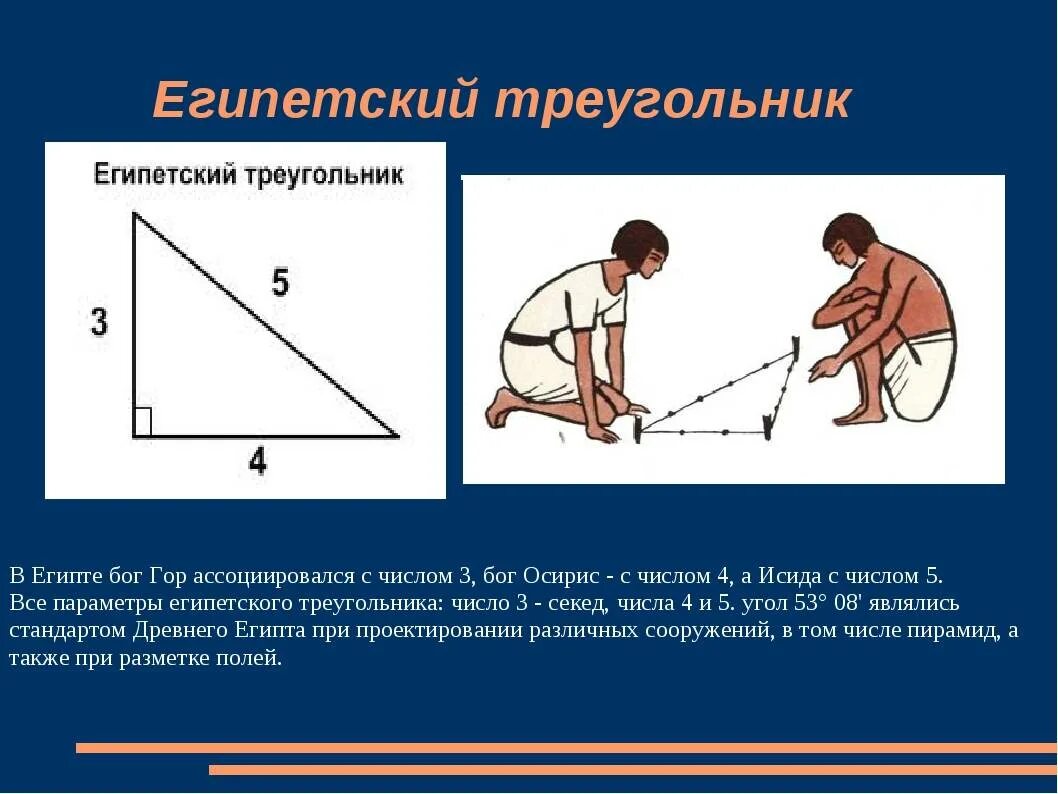 Египетский треугольник

Египетский треугольник

3

5

4

В Египте бог Гор ассоциировался с числом 3, бог Осирис - с числом 4, а Исида с числом 5. Все параметры египетского треугольника: число 3 - секед, числа 4 и 5. угол 53° 08' являлись стандартом Древнего Египта при проектировании различных сооружений, в том числе пирамид, а также при разметке полей.