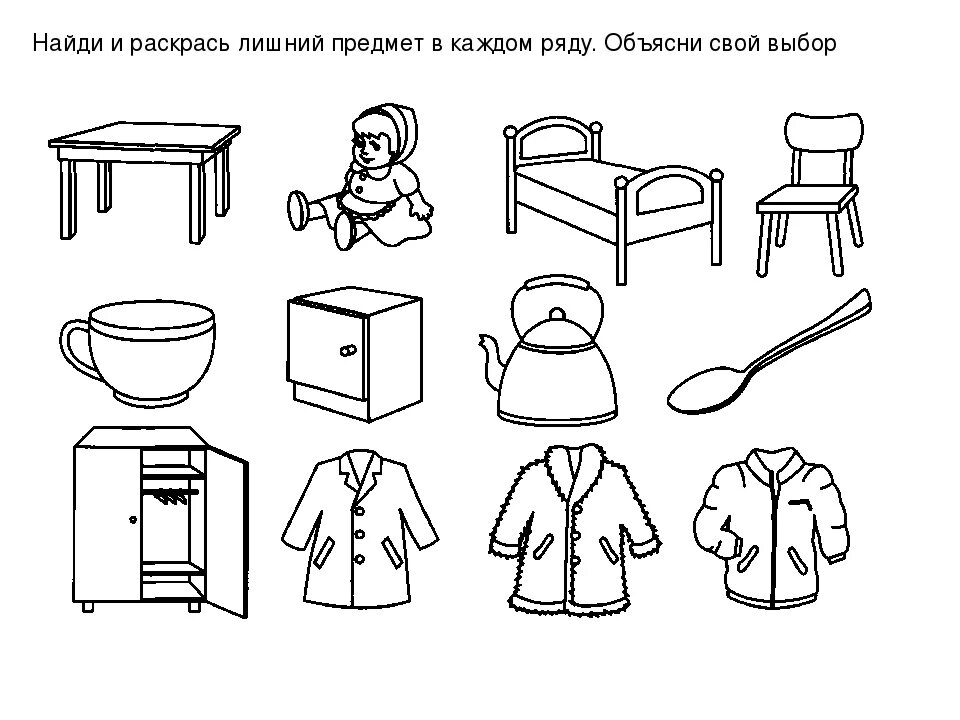 Найди и раскрась лишний предмет в каждом ряду. Объясни свой выбор